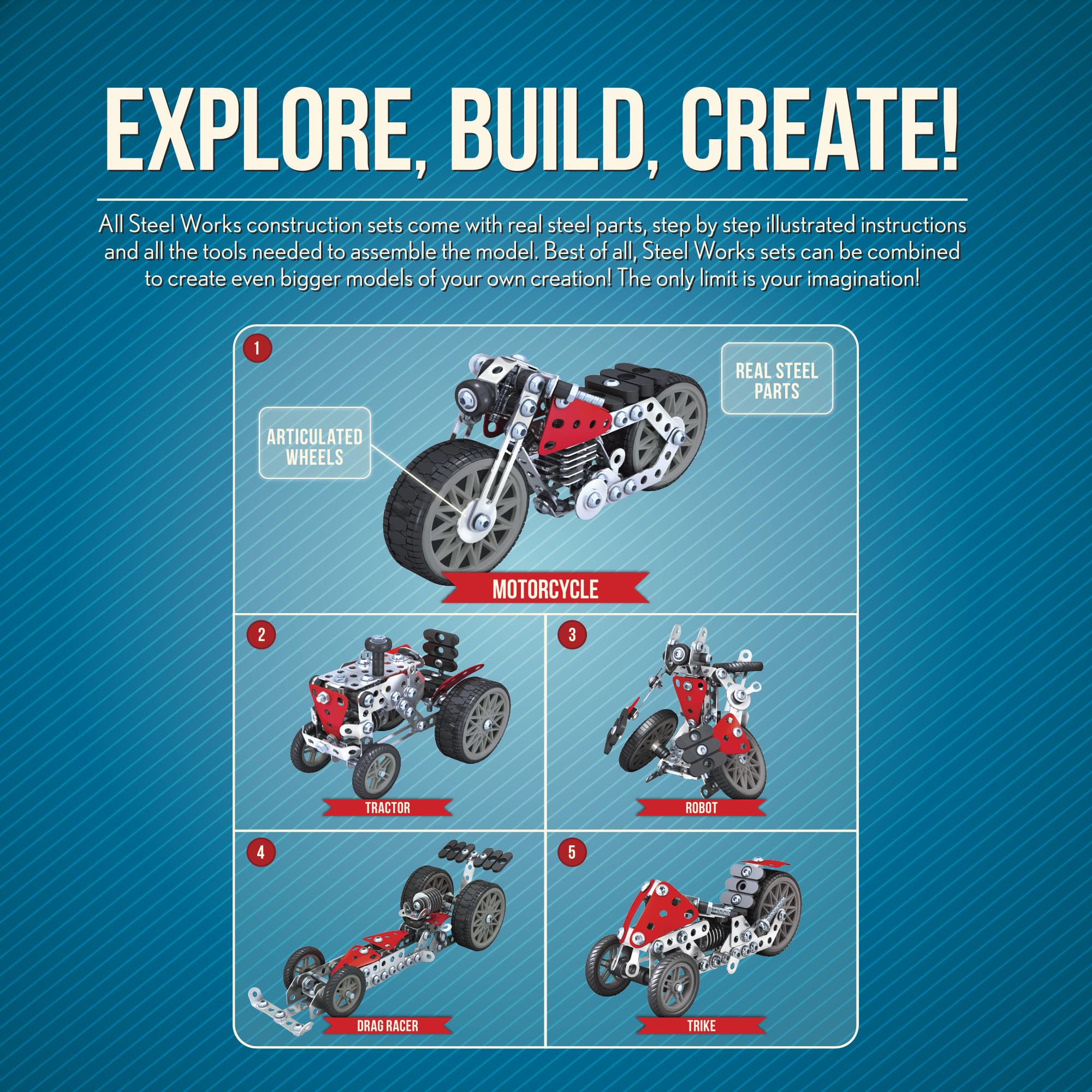 EXPLORE, BUILD, CREATE!

All Steel Works construction sets come with real steel parts, step by step illustrated instructions and all the tools needed to assemble the model. Best of all, Steel Works sets can be combined to create even bigger models of your own creation! The only limit is your imagination!

1

ARTICULATED WHEELS

REAL STEEL PARTS

MOTORCYCLE

2

TRACTOR

3

ROBOT

4

DRAG RACER

5

TRIKE