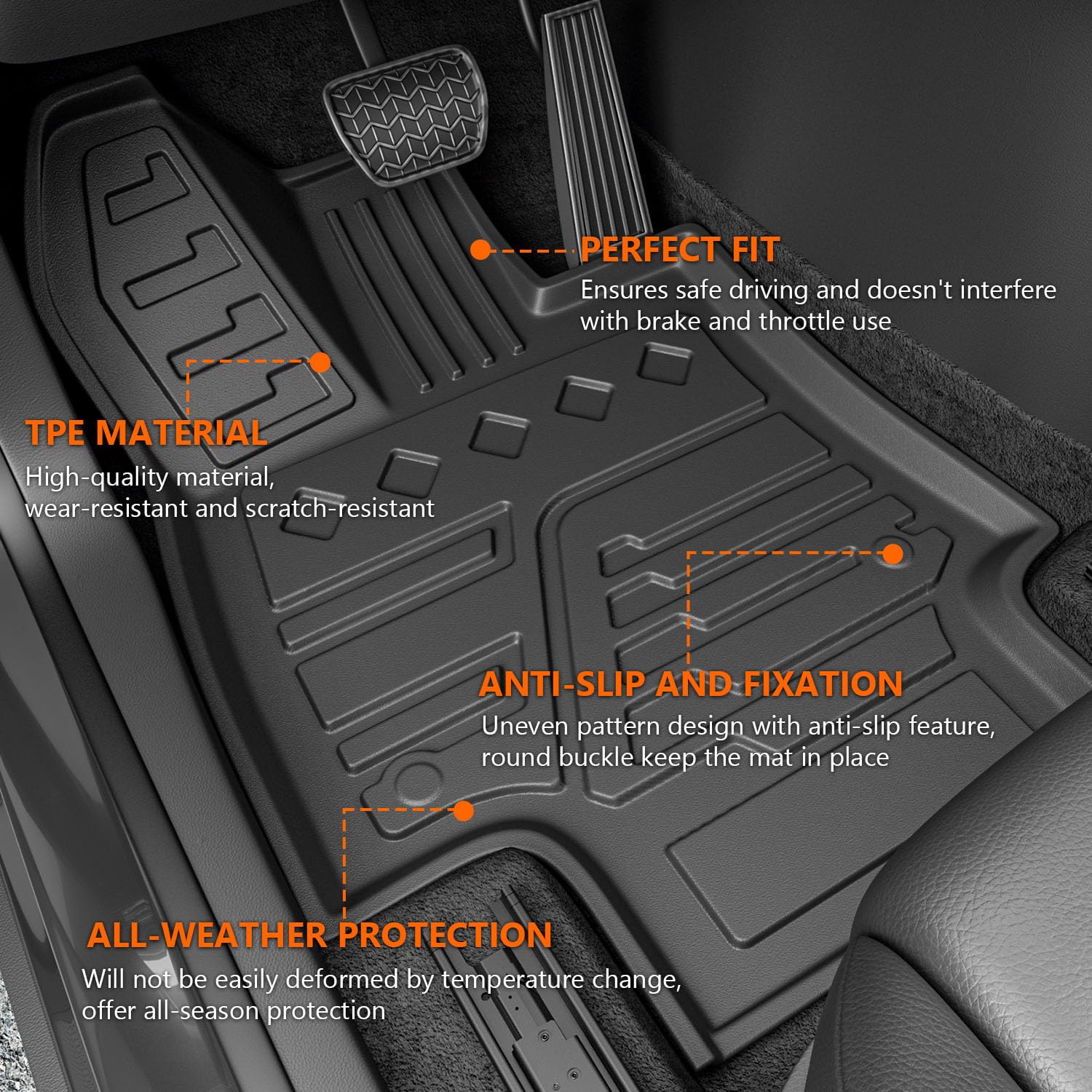 PERFECT FIT
Ensures safe driving and doesn't interfere with brake and throttle use

TPE MATERIAL
High-quality material, wear-resistant and scratch-resistant

ANTI-SLIP AND FIXATION
Uneven pattern design with anti-slip feature, round buckle keep the mat in place

ALL-WEATHER PROTECTION
Will not be easily deformed by temperature change, offer all-season protection