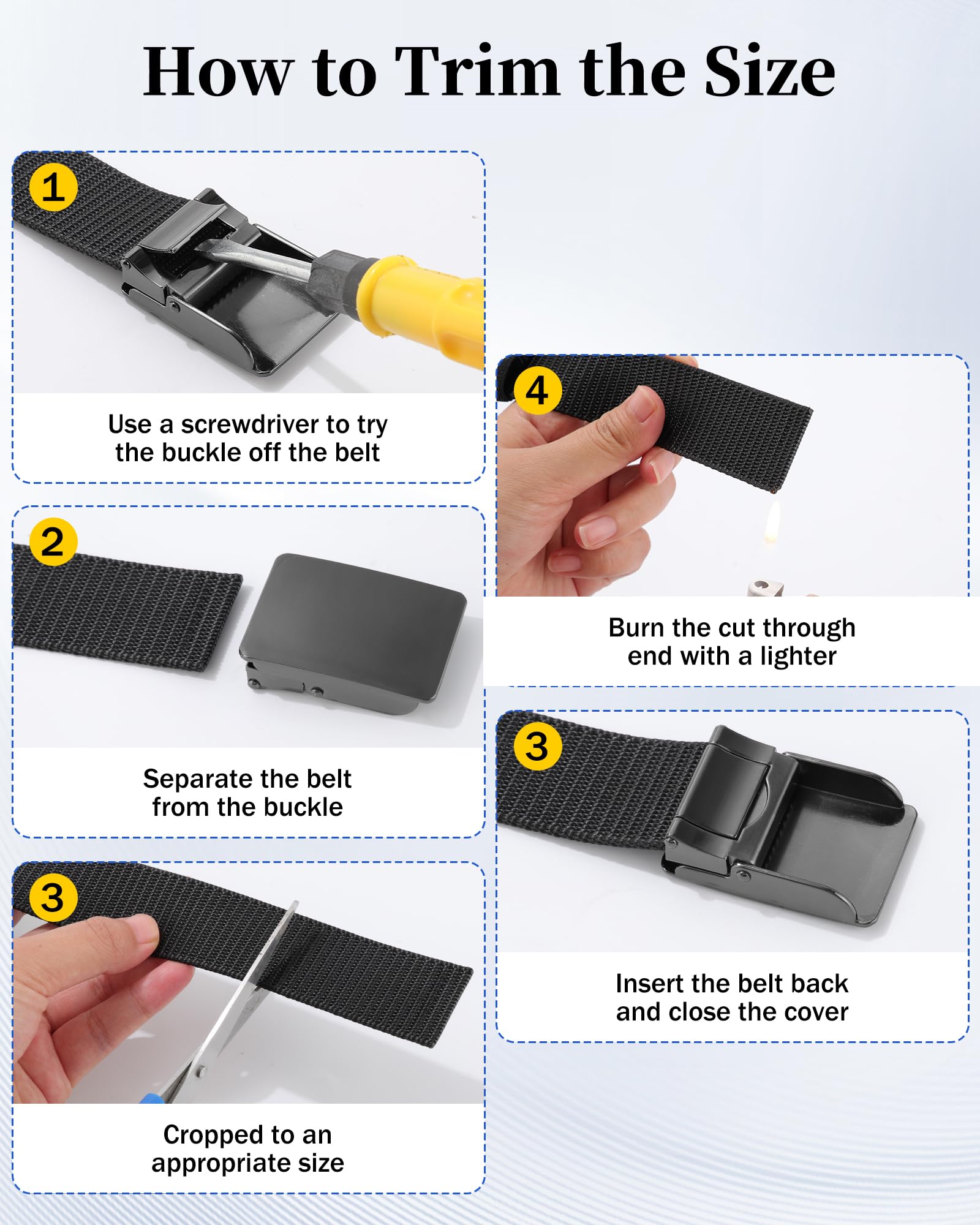 How to Trim the Size

1

Use a screwdriver to try the buckle off the belt

2

Separate the belt from the buckle

3

Cropped to an appropriate size

4

Burn the cut through end with a lighter

3

Insert the belt back and close the cover