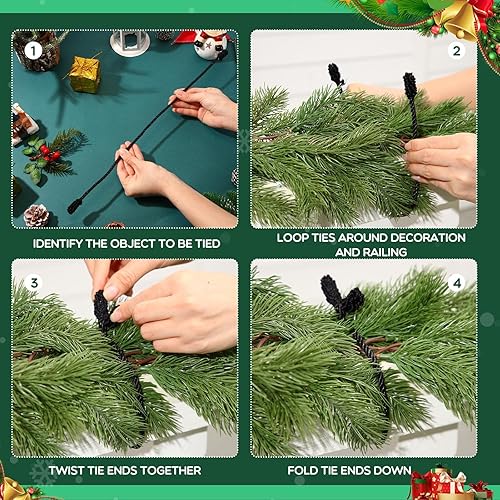 1

IDENTIFY THE OBJECT TO BE TIED

2

LOOP TIES AROUND DECORATION AND RAILING

3

TWIST TIE ENDS TOGETHER

4

FOLD TIE ENDS DOWN