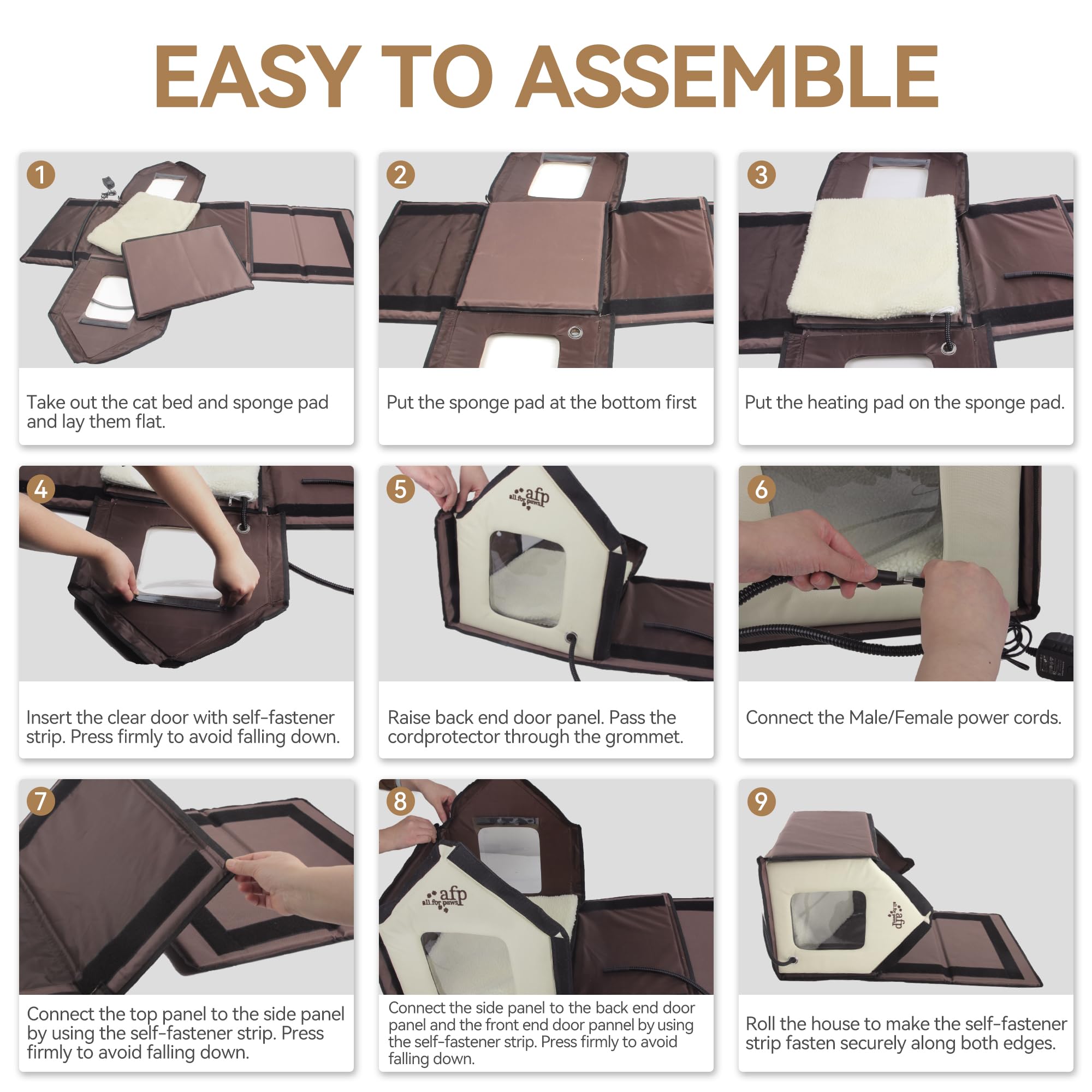 EASY TO ASSEMBLE

1

Take out the cat bed and sponge pad and lay them flat.

2

Put the sponge pad at the bottom first

3

Put the heating pad on the sponge pad.

4

Insert the clear door with self-fastener strip. Press firmly to avoid falling down.

5

afp all for paws

Raise back end door panel. Pass the cordprotector through the grommet.

6

Connect the Male/Female power cords.

7

Connect the top panel to the side panel by using the self-fastener strip. Press firmly to avoid falling down.

8

afp all for paws

Connect the side panel to the back end door panel and the front end door pannel by using the self-fastener strip. Press firmly to avoid falling down.

9

afp all for paws

Roll the house to make the self-fastener strip fasten securely along both edges.