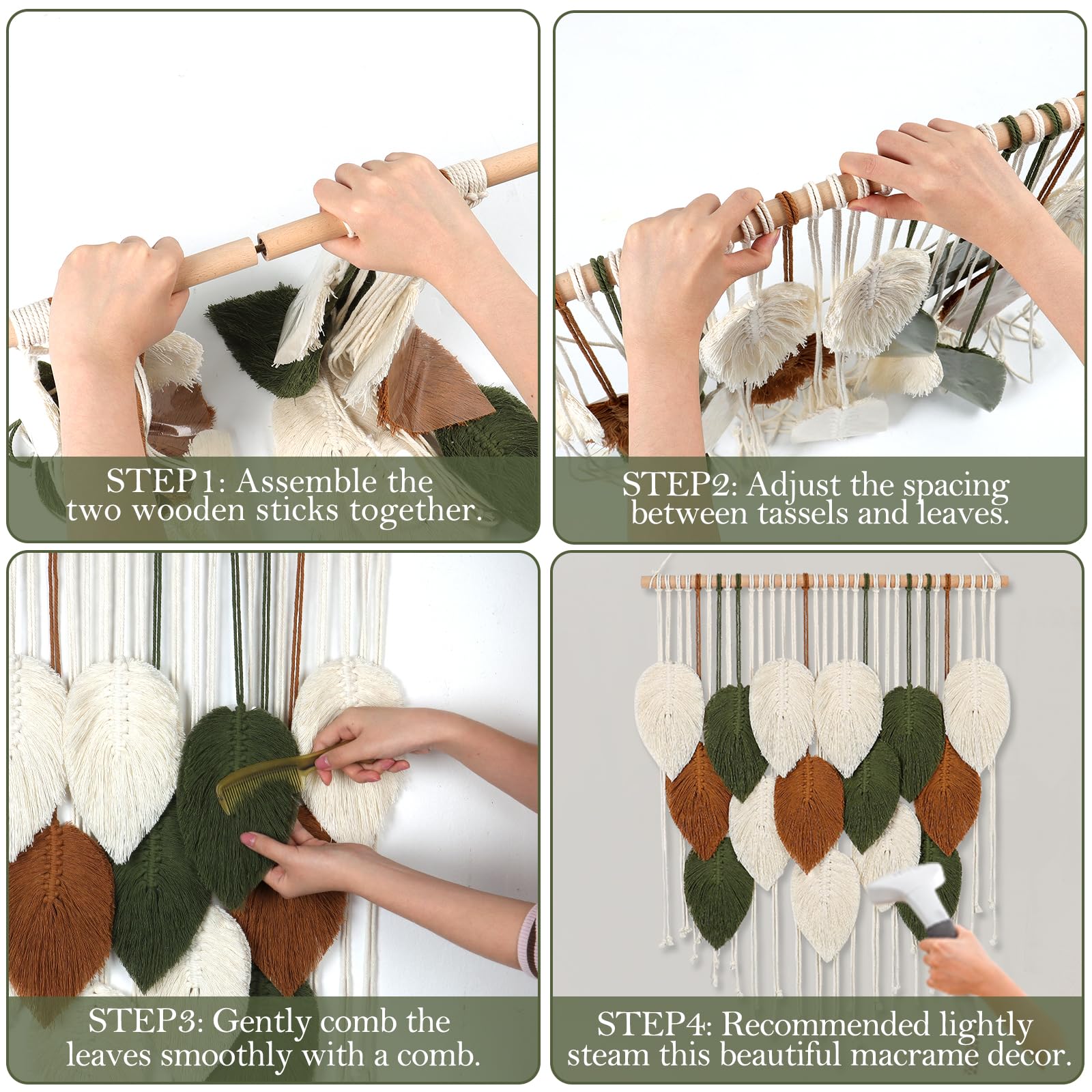 STEP1: Assemble the two wooden sticks together.

STEP2: Adjust the spacing between tassels and leaves.

STEP3: Gently comb the leaves smoothly with a comb.

STEP4: Recommended lightly steam this beautiful macrame decor.