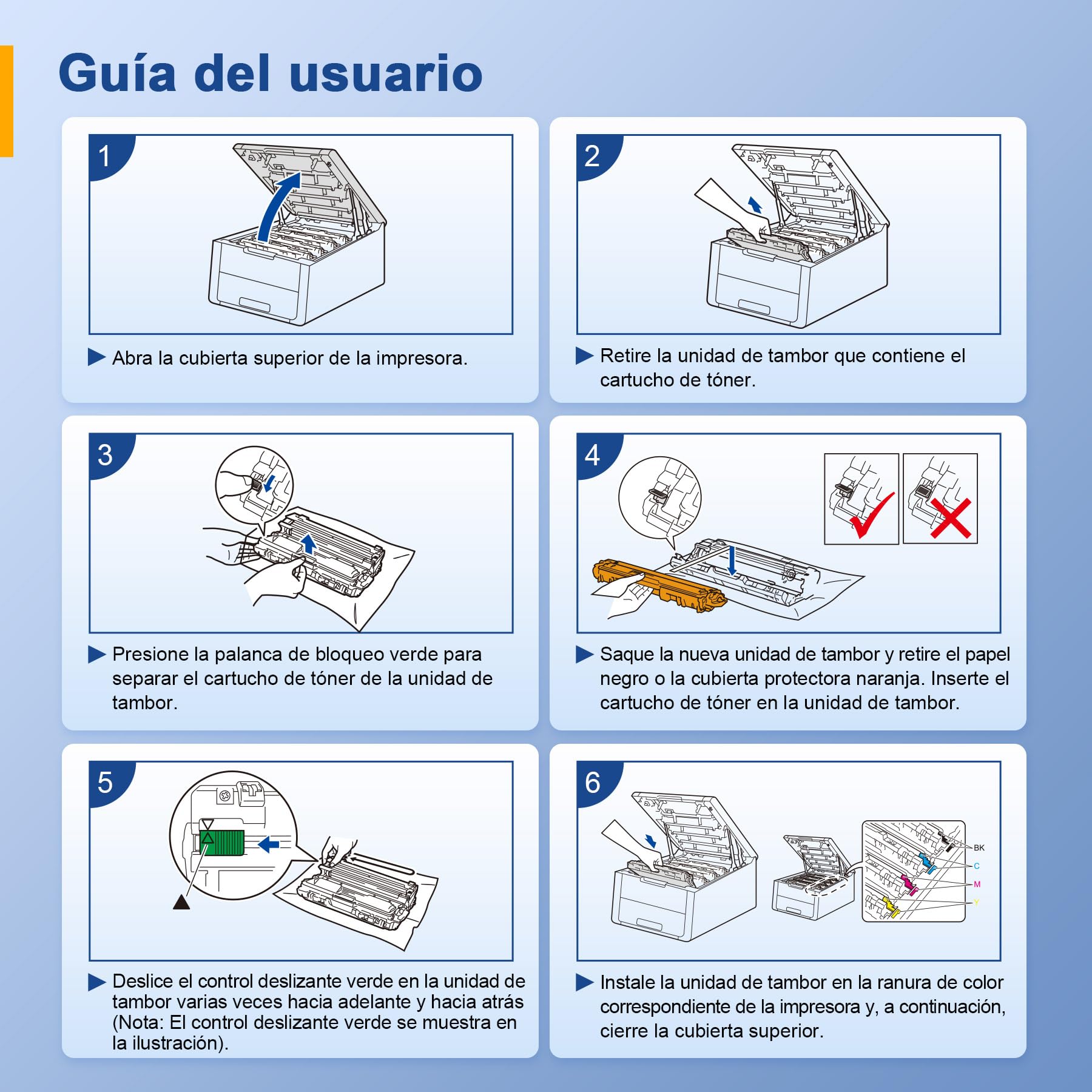 Guía del usuario

1

Abra la cubierta superior de la impresora.

2

Retire la unidad de tambor que contiene el cartucho de tóner.

3

Presione la palanca de bloqueo verde para separar el cartucho de tóner de la unidad de tambor.

4

Saque la nueva unidad de tambor y retire el papel negro o la cubierta protectora naranja. Inserte el cartucho de tóner en la unidad de tambor.

5

Deslice el control deslizante verde en la unidad de tambor varias veces hacia adelante y hacia atrás (Nota: El control deslizante verde se muestra en la ilustración).

6

BK
C
M
Y

Instale la unidad de tambor en la ranura de color correspondiente de la impresora y, a continuación, cierre la cubierta superior.