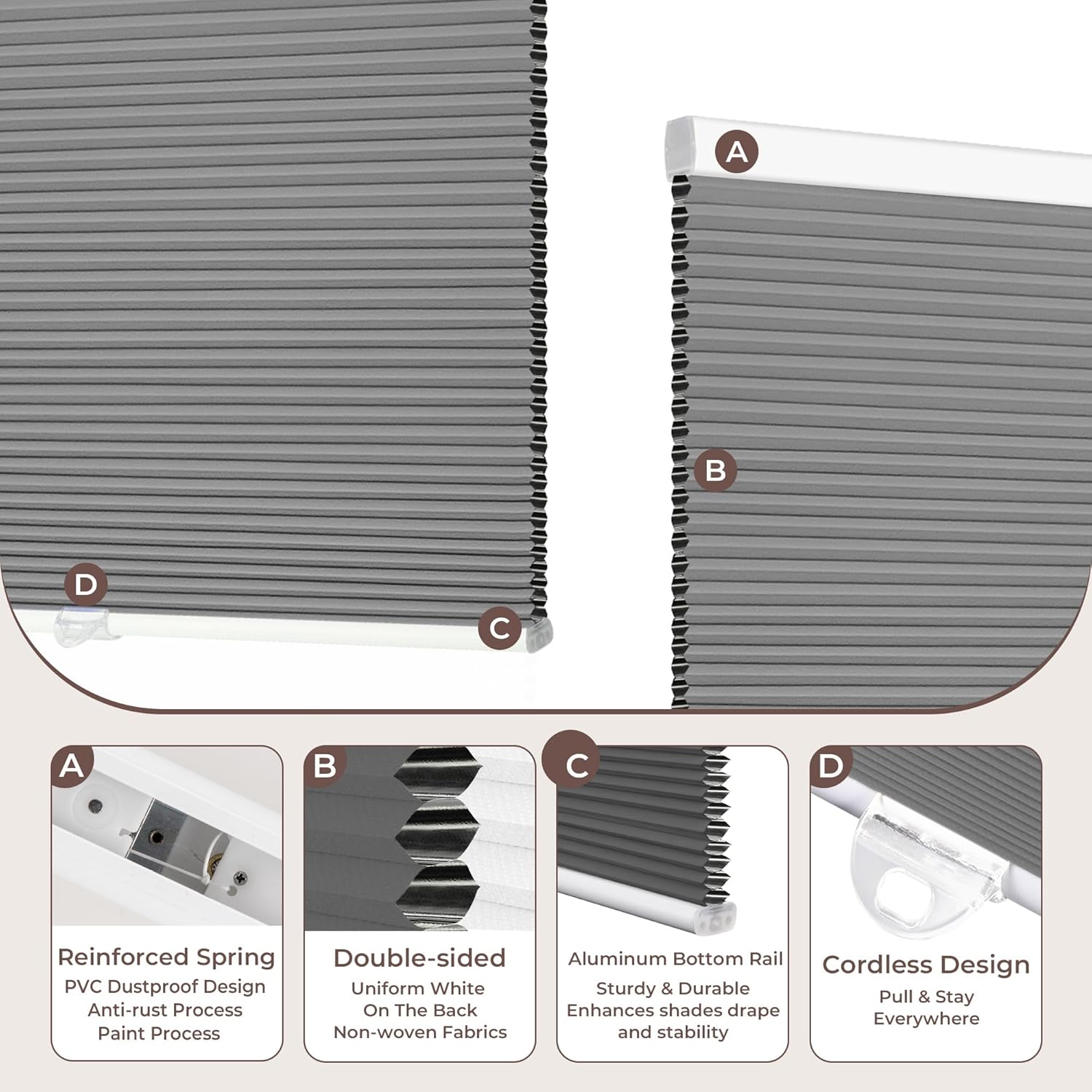 D

C

A

B

A

Reinforced Spring
PVC Dustproof Design
Anti-rust Process
Paint Process

B

Double-sided
Uniform White
On The Back
Non-woven Fabrics

C

Aluminum Bottom Rail
Sturdy & Durable
Enhances shades drape and stability

D

Cordless Design
Pull & Stay
Everywhere