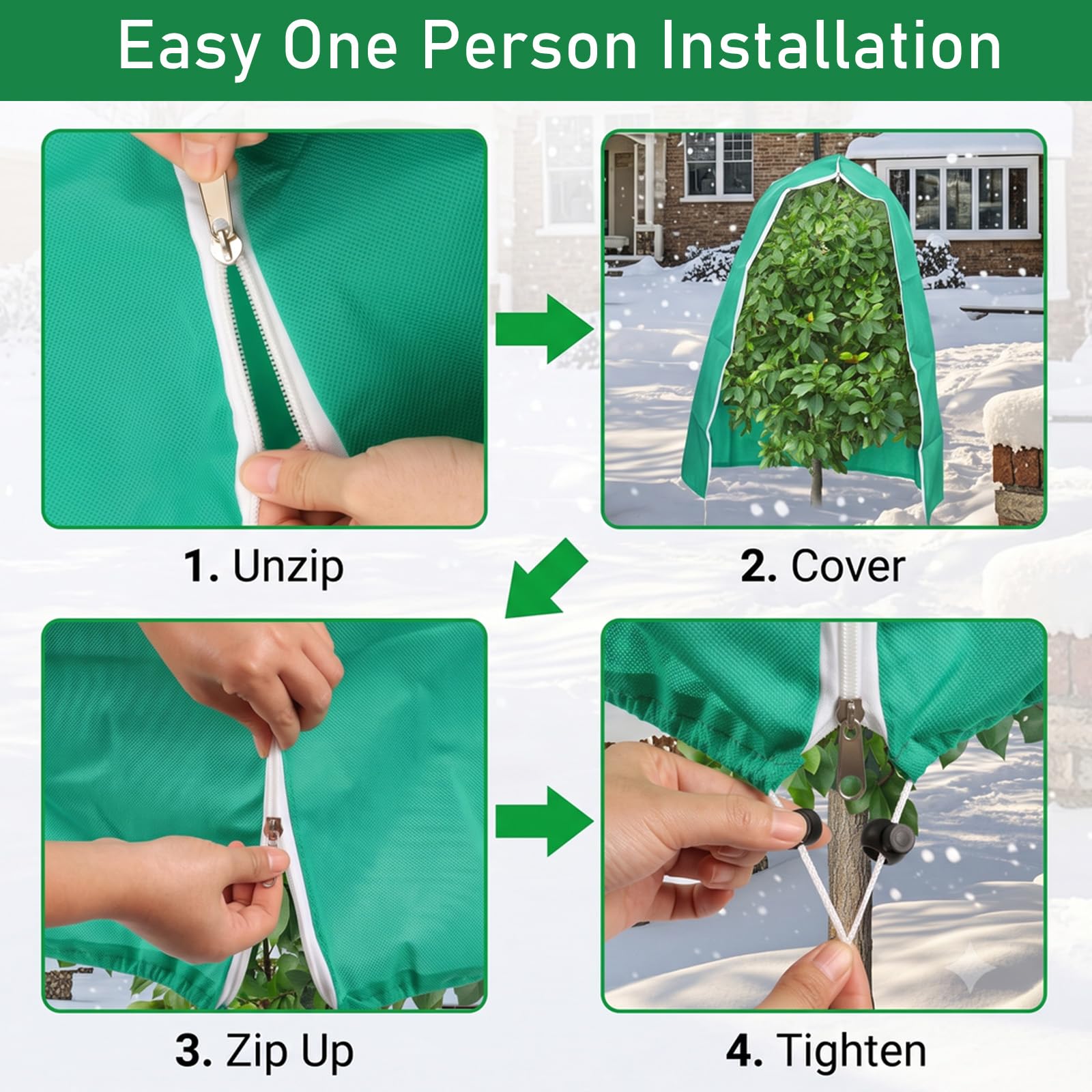 Easy One Person Installation

1. Unzip

2. Cover

3. Zip Up

4. Tighten