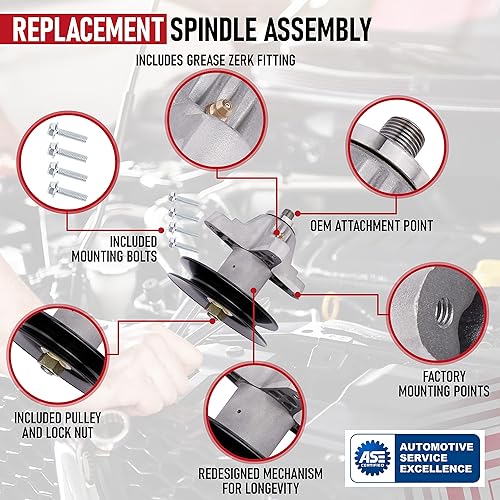 REPLACEMENT SPINDLE ASSEMBLY

INCLUDES GREASE ZERK FITTING

OEM ATTACHMENT POINT

INCLUDED MOUNTING BOLTS

FACTORY MOUNTING POINTS

INCLUDED PULLEY AND LOCK NUT

REDESIGNED MECHANISM FOR LONGEVITY

ASE CERTIFIED

AUTOMOTIVE SERVICE EXCELLENCE