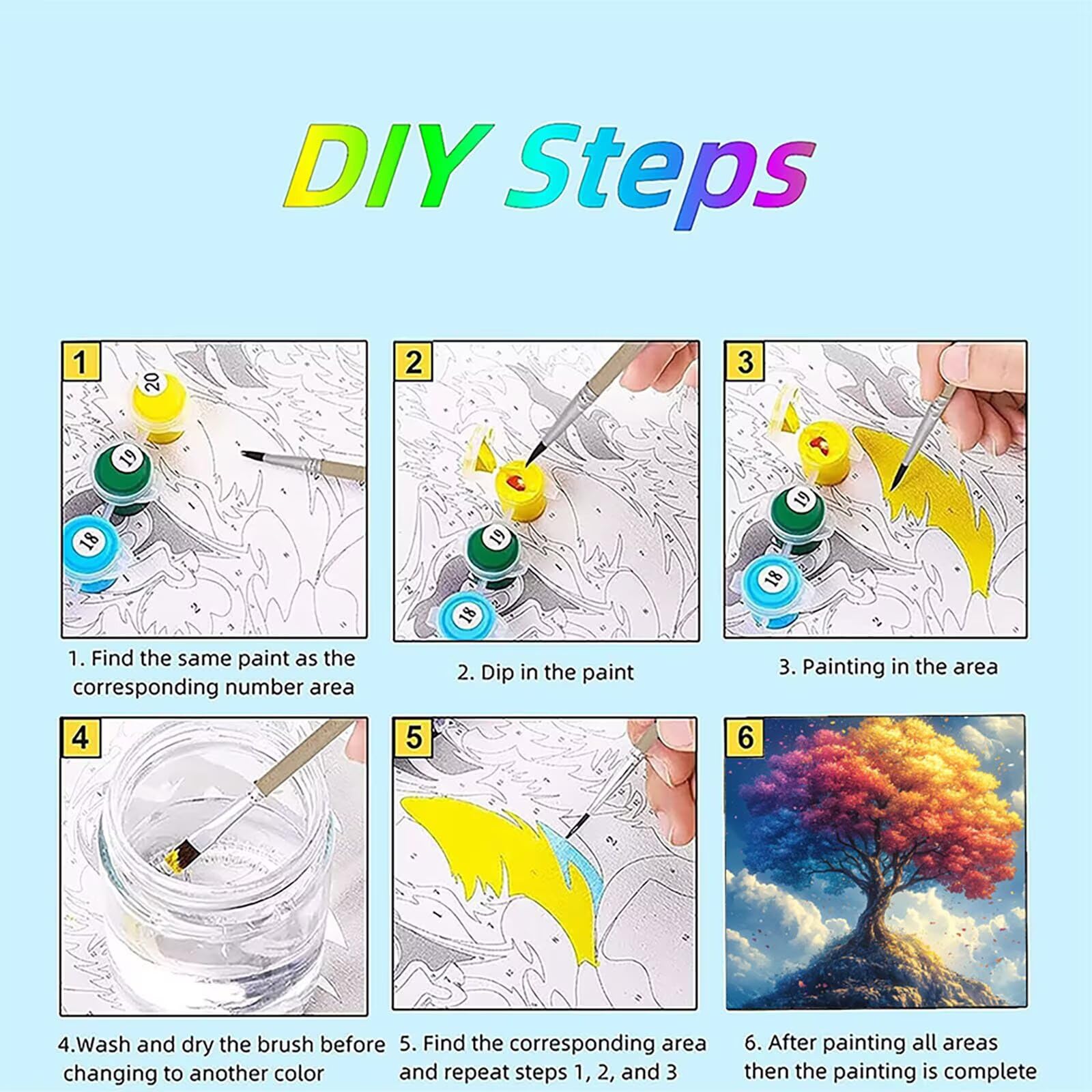 DIY Steps

1

20

19

18

1. Find the same paint as the corresponding number area

2

19

18

2. Dip in the paint

3

19

18

3. Painting in the area

4

4.Wash and dry the brush before changing to another color

5

5. Find the corresponding area and repeat steps 1, 2, and 3

6

6. After painting all areas then the painting is complete