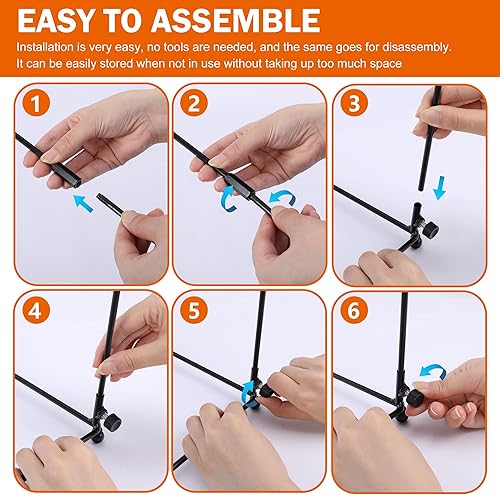 EASY TO ASSEMBLE

Installation is very easy, no tools are needed, and the same goes for disassembly. It can be easily stored when not in use without taking up too much space

1

2

3

4

5

6