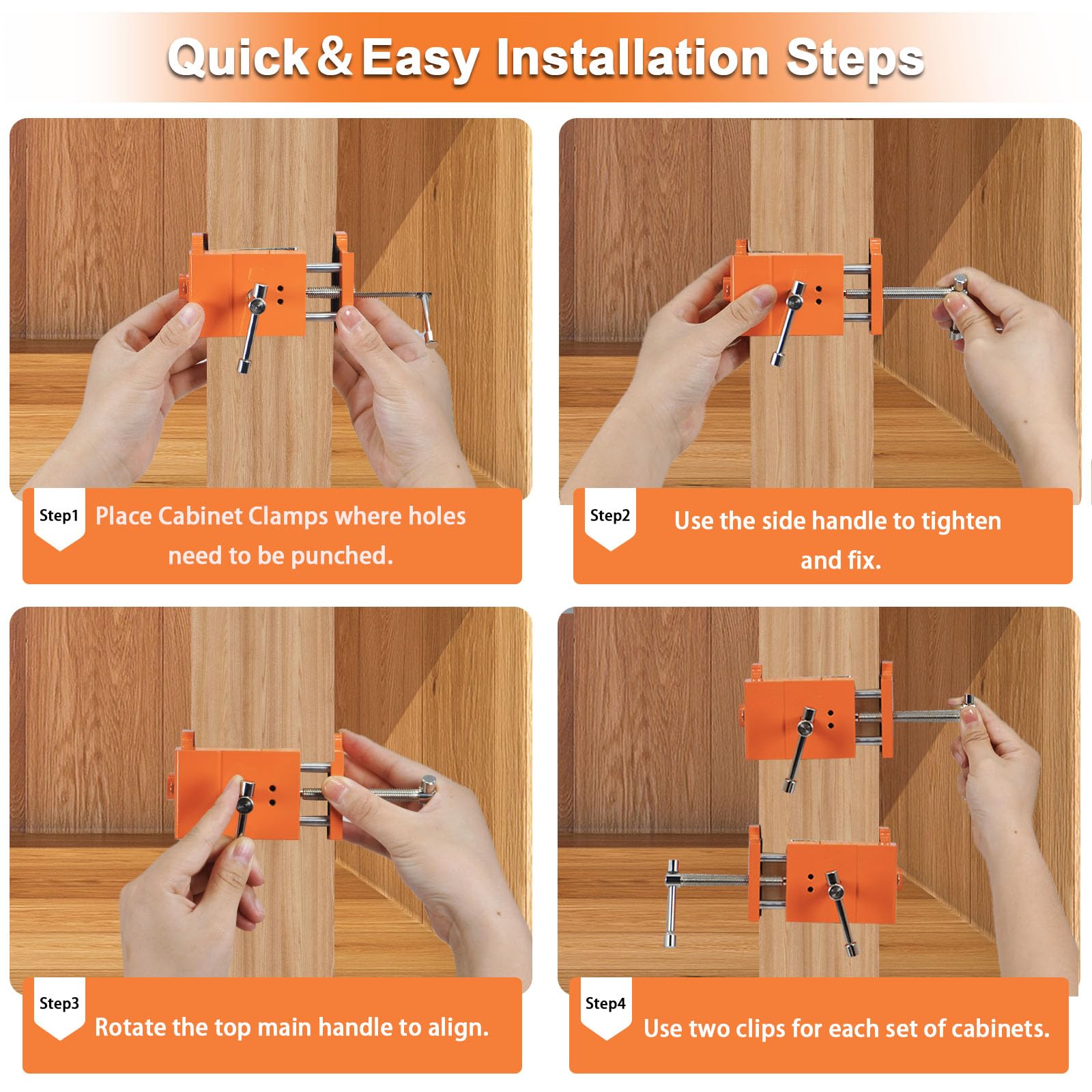 Quick & Easy Installation Steps

Step1 Place Cabinet Clamps where holes need to be punched.

Step2 Use the side handle to tighten and fix.

Step3 Rotate the top main handle to align.

Step4 Use two clips for each set of cabinets.