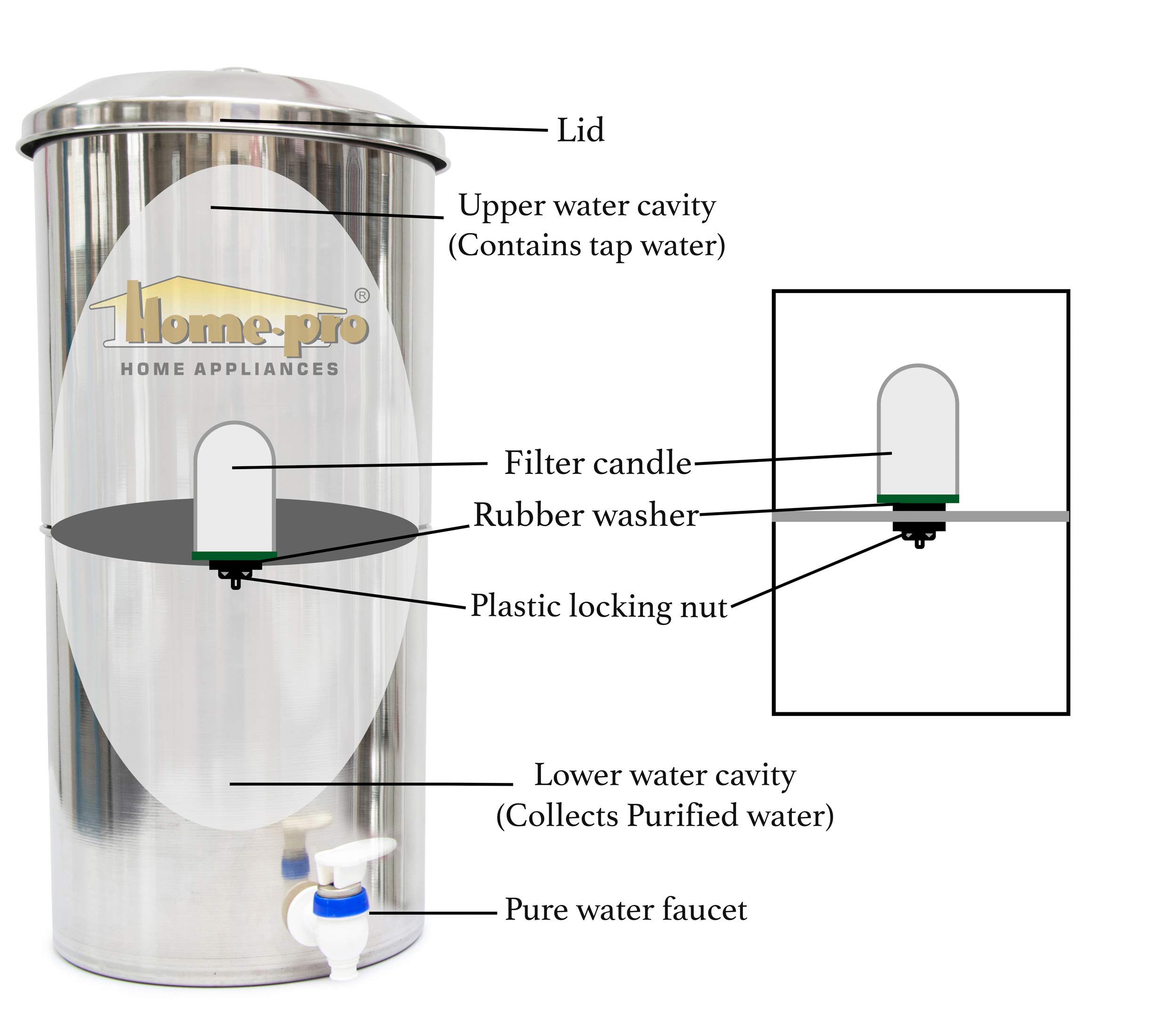 Lid

Upper water cavity
(Contains tap water)

Home-pro®
HOME APPLIANCES

Filter candle

Rubber washer

Plastic locking nut

Lower water cavity
(Collects Purified water)

Pure water faucet