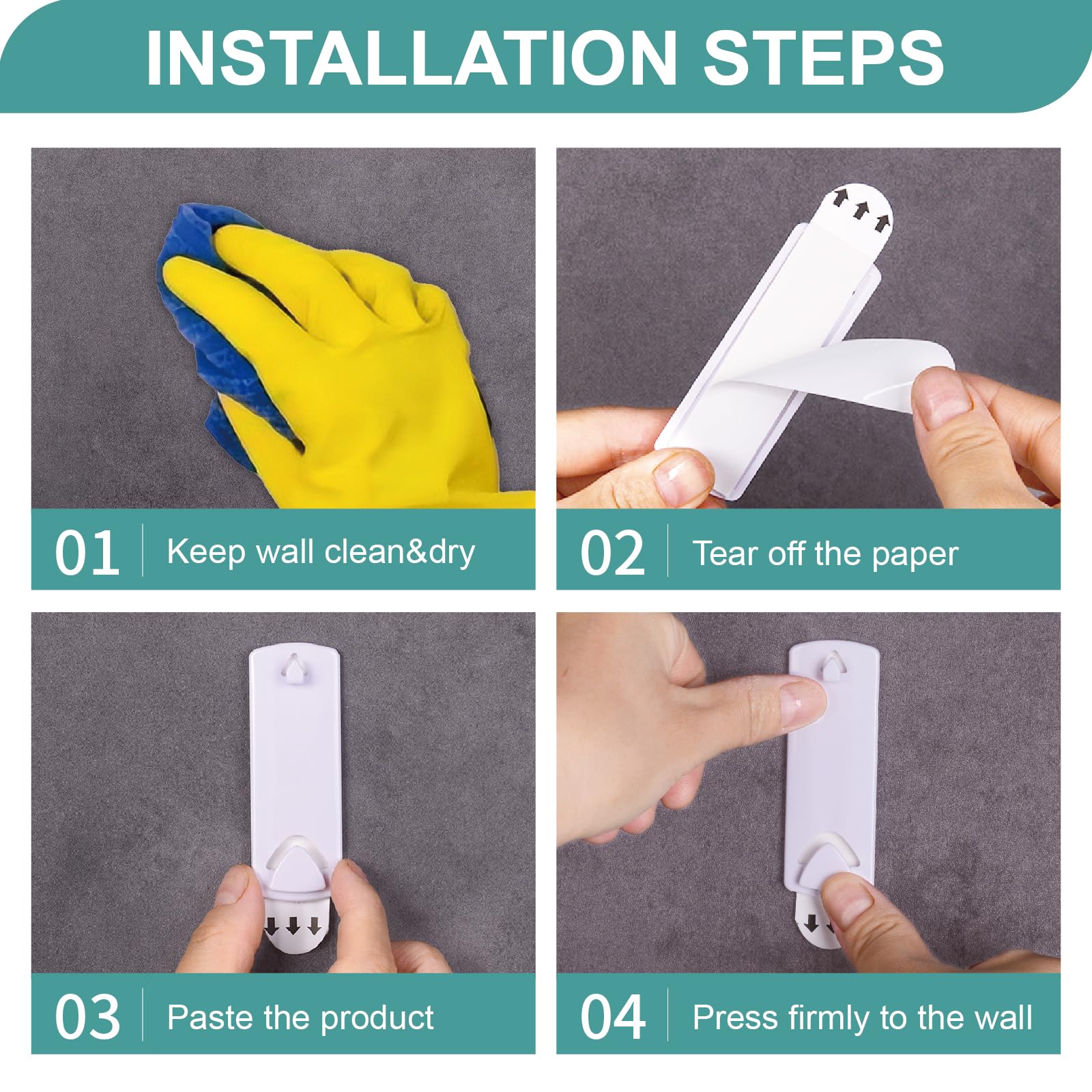 INSTALLATION STEPS

01 Keep wall clean&dry

02 Tear off the paper

03 Paste the product

04 Press firmly to the wall