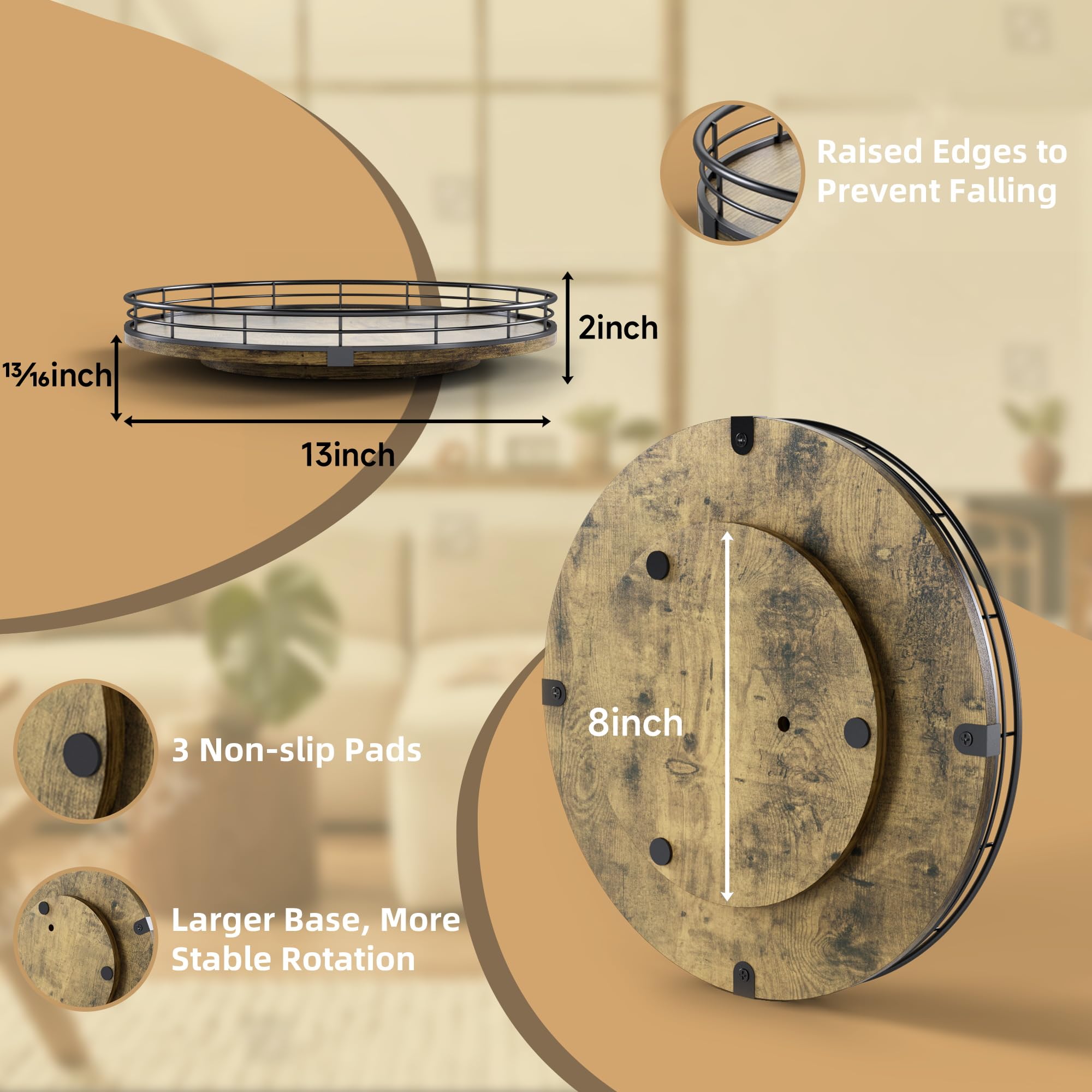 Raised Edges to Prevent Falling

2inch

$\frac{13}{16}$inch

13inch

8inch

3 Non-slip Pads

Larger Base, More Stable Rotation