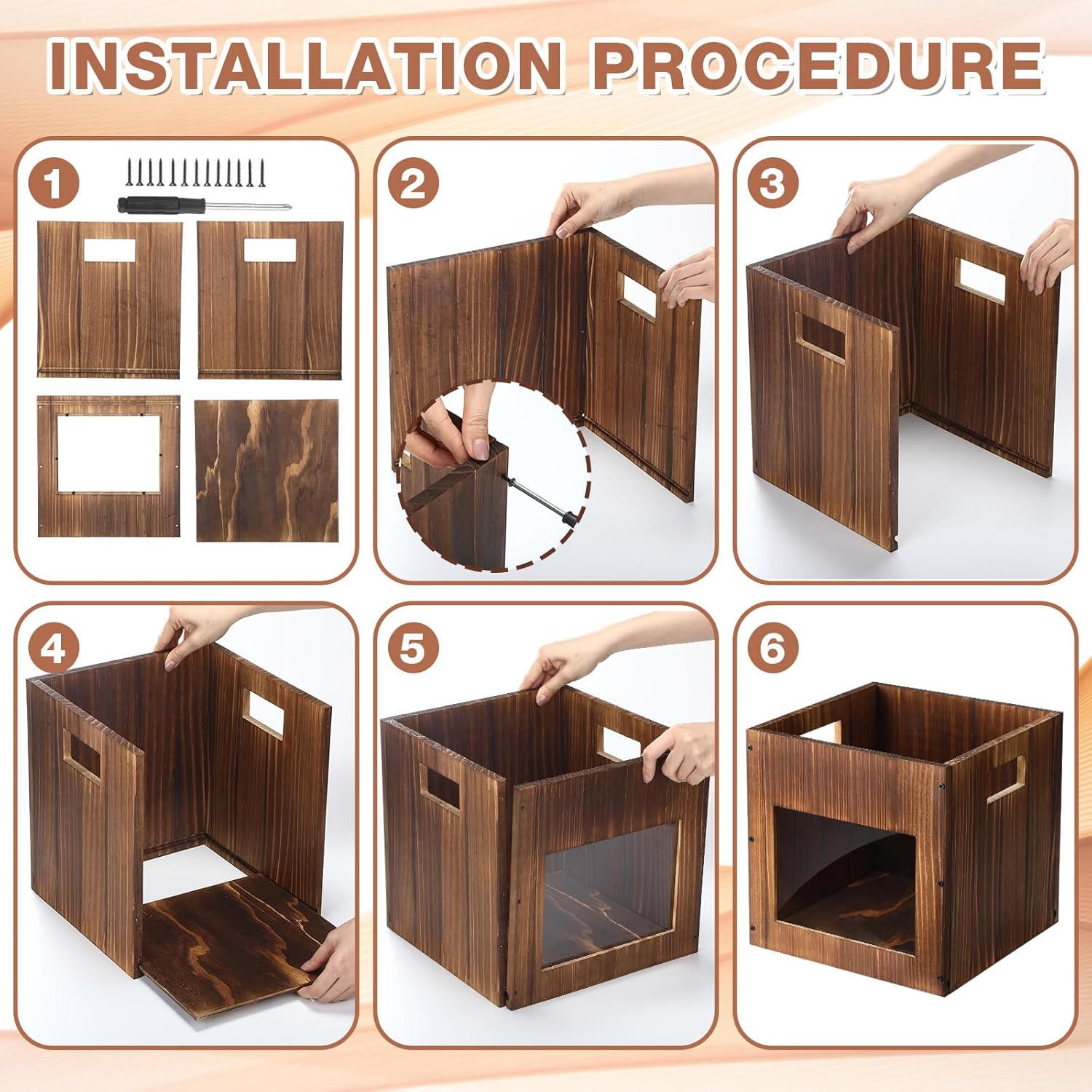 INSTALLATION PROCEDURE

1

2

3

4

5

6