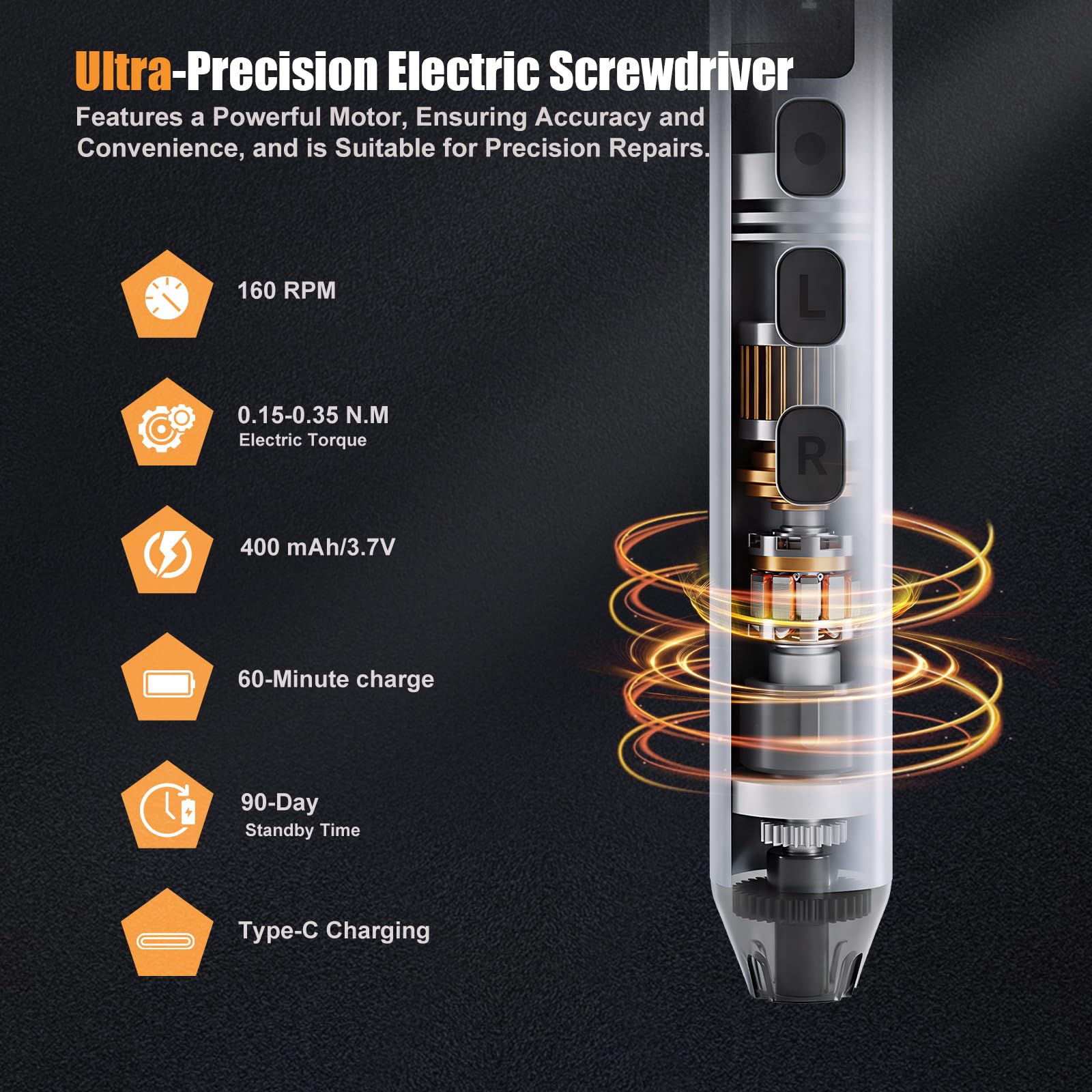 Ultra-Precision Electric Screwdriver

Features a Powerful Motor, Ensuring Accuracy and Convenience, and is Suitable for Precision Repairs.

160 RPM

0.15-0.35 N.M
Electric Torque

400 mAh/3.7V

60-Minute charge

90-Day
Standby Time

Type-C Charging

L

R