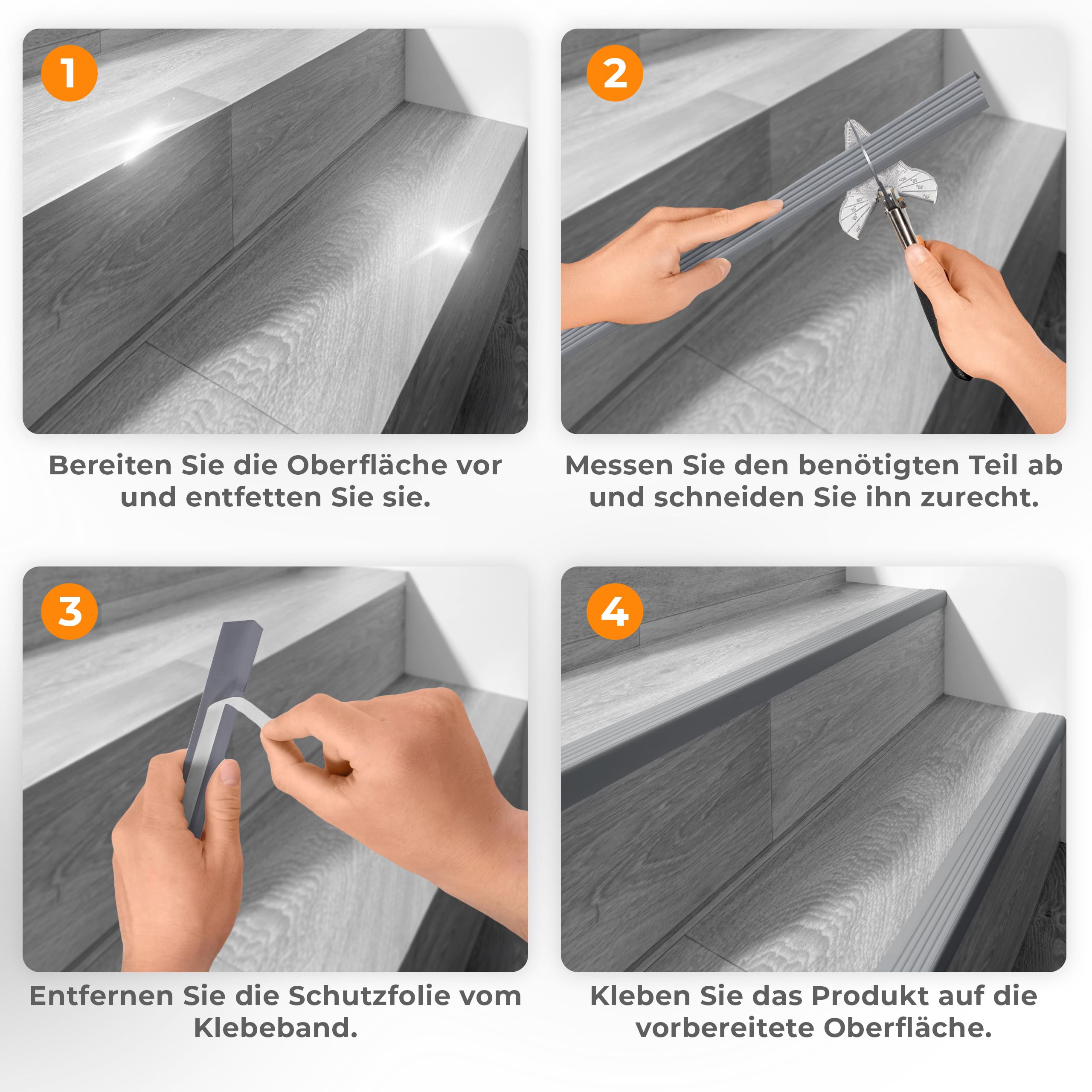 1

Bereiten Sie die Oberfläche vor und entfetten Sie sie.

2

Messen Sie den benötigten Teil ab und schneiden Sie ihn zurecht.

3

Entfernen Sie die Schutzfolie vom Klebeband.

4

Kleben Sie das Produkt auf die vorbereitete Oberfläche.