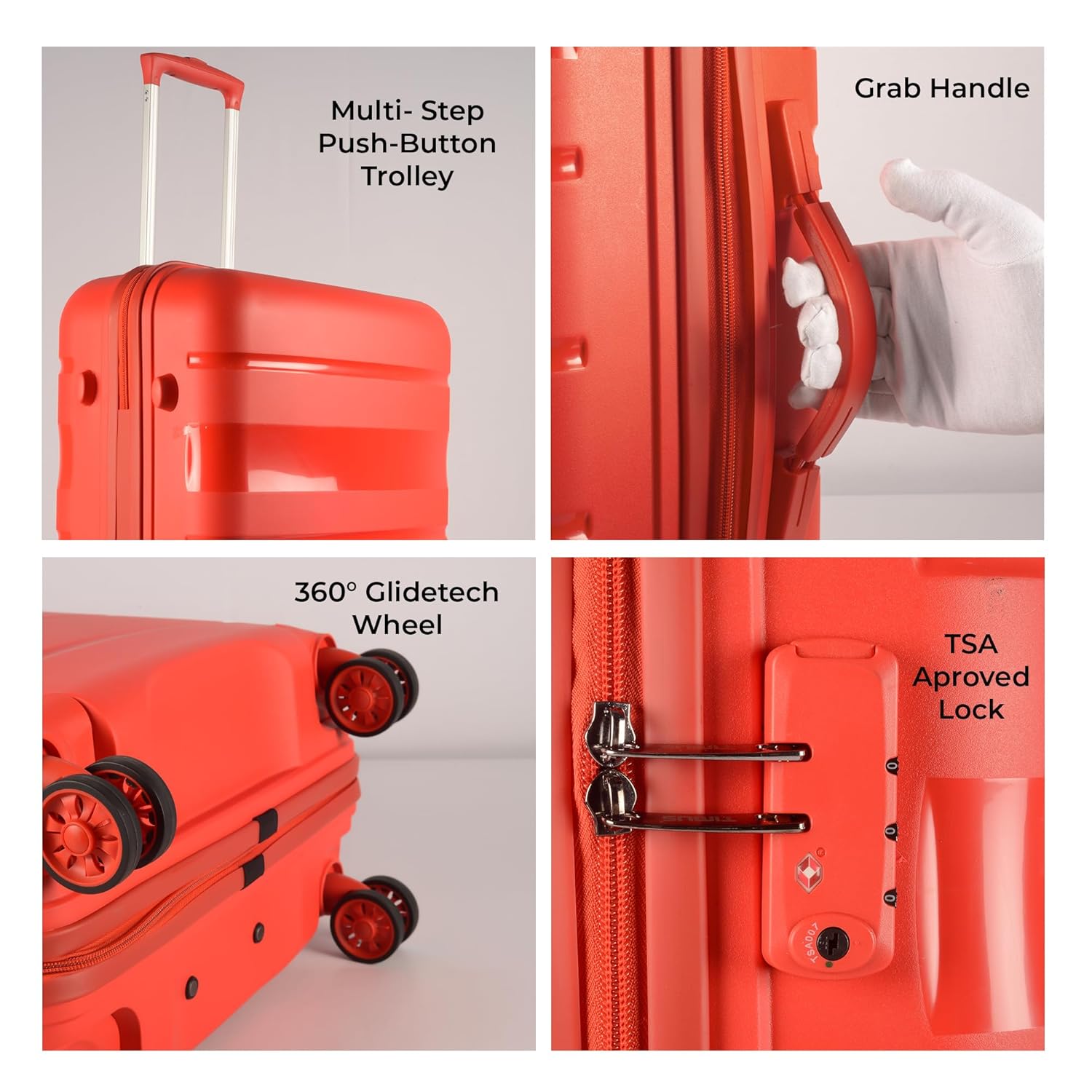 Multi- Step Push-Button Trolley

Grab Handle

360° Glidetech Wheel

TSA Aproved Lock

TSA007