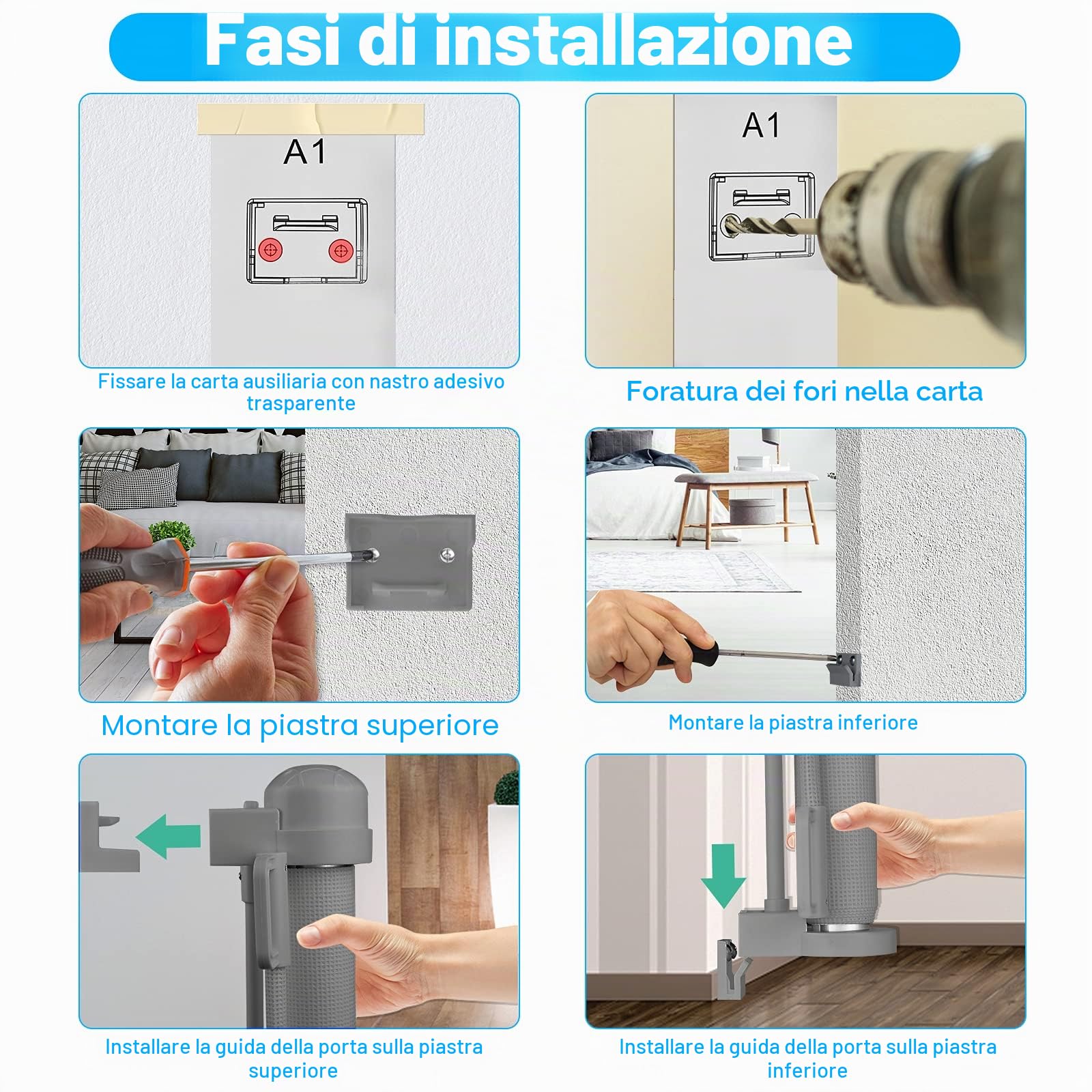 Fasi di installazione

A1

Fissare la carta ausiliaria con nastro adesivo trasparente

A1

Foratura dei fori nella carta

Montare la piastra superiore

Montare la piastra inferiore

Installare la guida della porta sulla piastra superiore

Installare la guida della porta sulla piastra inferiore