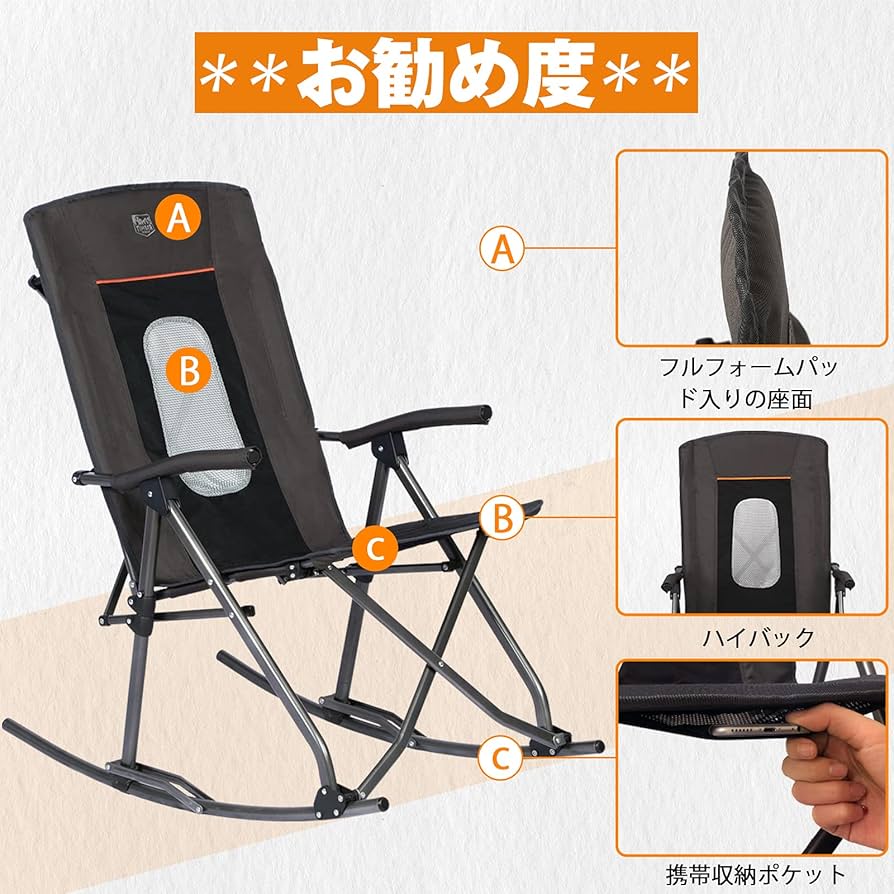 **お勧め度**

A

B

C

A

フルフォームパッド入りの座面

B

ハイバック

C

携帯収納ポケット