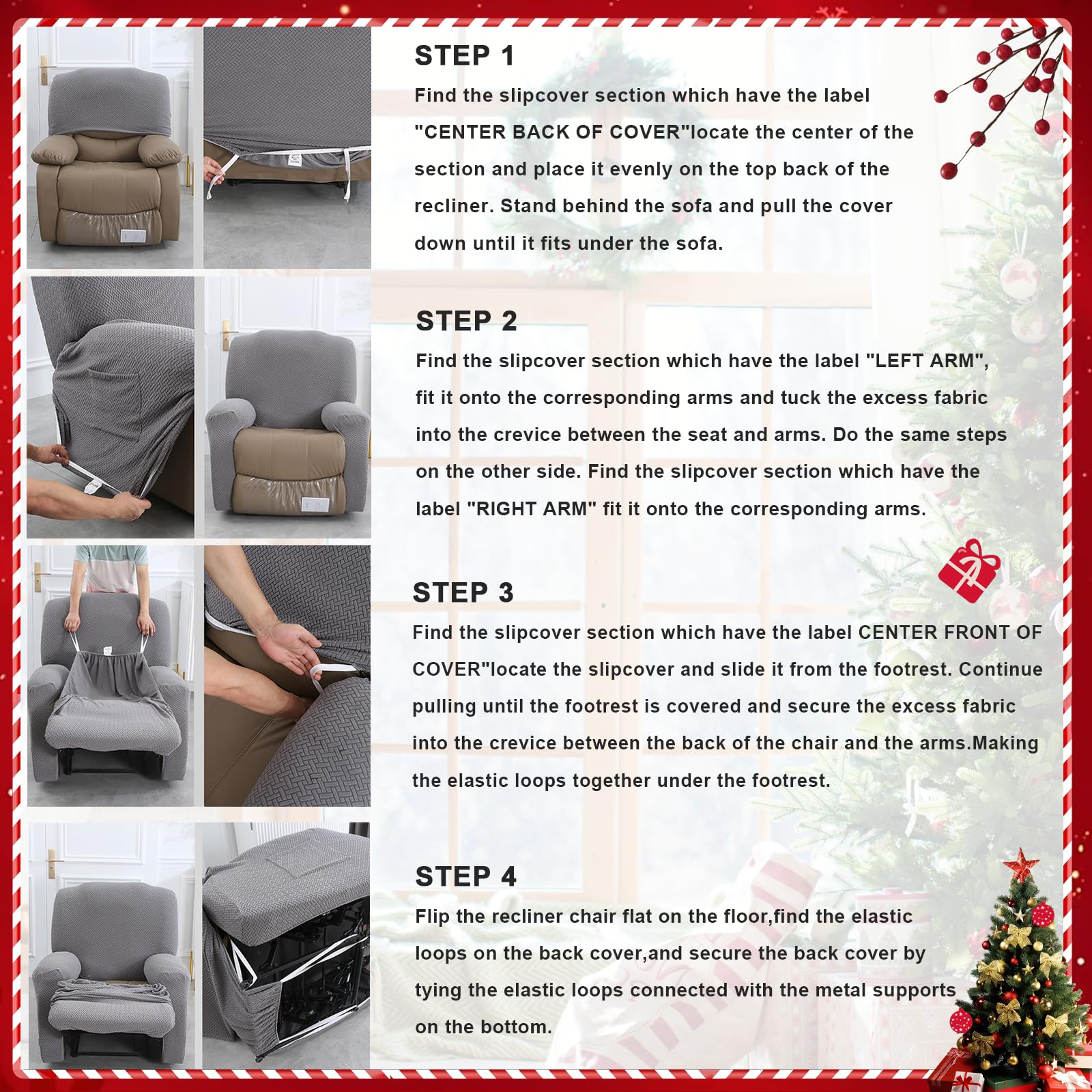 STEP 1

Find the slipcover section which have the label "CENTER BACK OF COVER"locate the center of the section and place it evenly on the top back of the recliner. Stand behind the sofa and pull the cover down until it fits under the sofa.

STEP 2

Find the slipcover section which have the label "LEFT ARM", fit it onto the corresponding arms and tuck the excess fabric into the crevice between the seat and arms. Do the same steps on the other side. Find the slipcover section which have the label "RIGHT ARM" fit it onto the corresponding arms.

STEP 3

Find the slipcover section which have the label CENTER FRONT OF COVER"locate the slipcover and slide it from the footrest. Continue pulling until the footrest is covered and secure the excess fabric into the crevice between the back of the chair and the arms.Making the elastic loops together under the footrest.

STEP 4

Flip the recliner chair flat on the floor,find the elastic loops on the back cover,and secure the back cover by tying the elastic loops connected with the metal supports on the bottom.