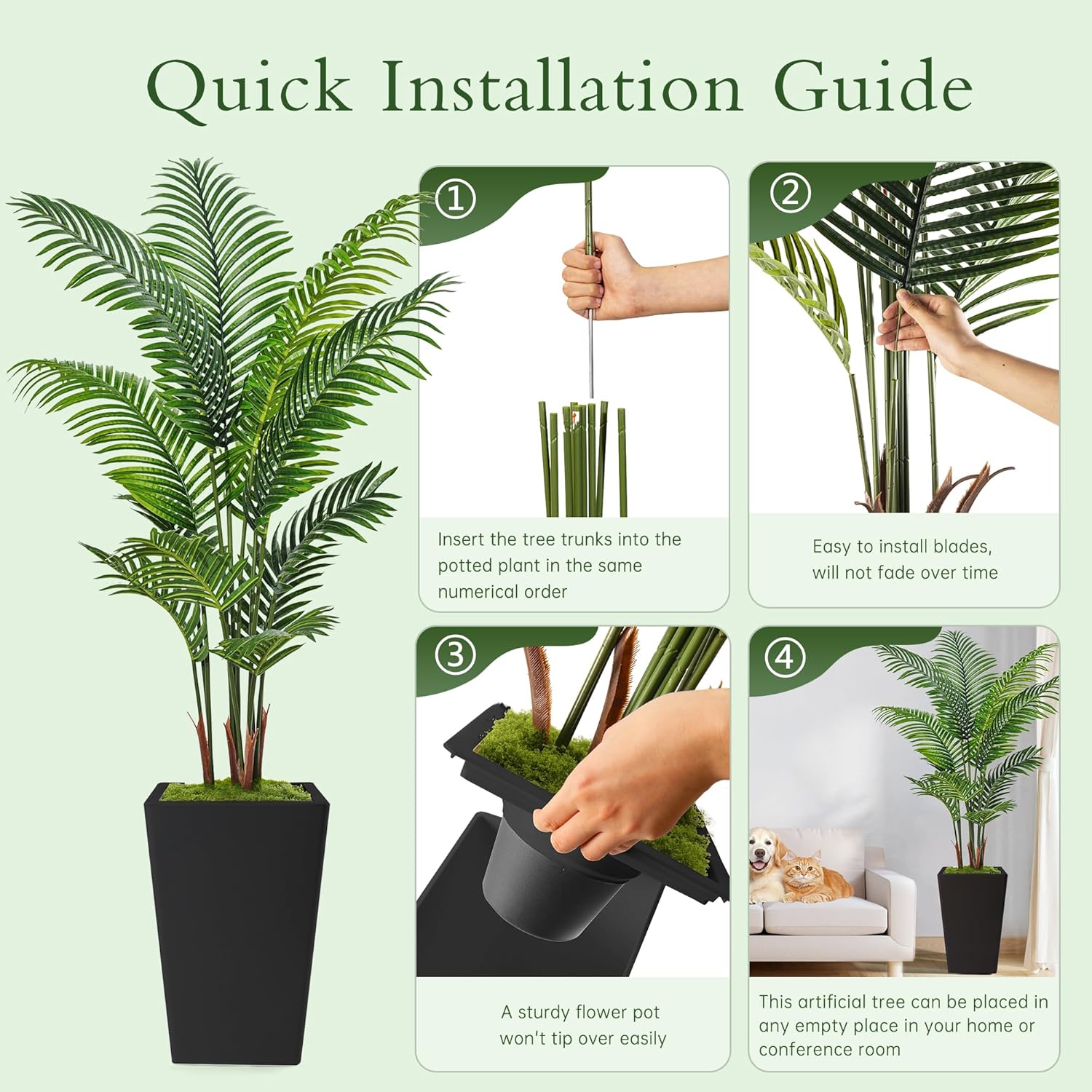 Quick Installation Guide

①

Insert the tree trunks into the potted plant in the same numerical order

②

Easy to install blades, will not fade over time

③

A sturdy flower pot won't tip over easily

④

This artificial tree can be placed in any empty place in your home or conference room