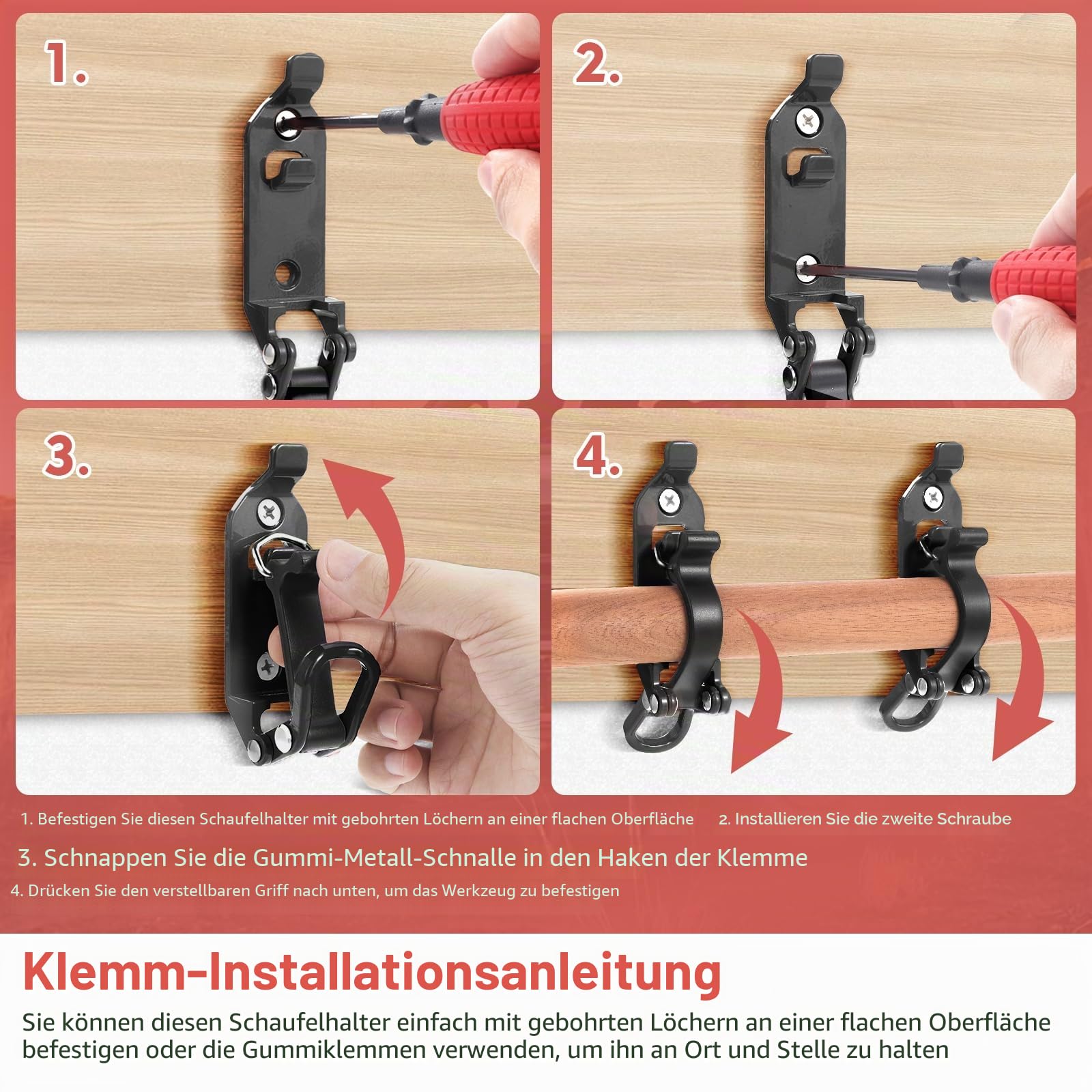 1.

2.

3.

4.

1. Befestigen Sie diesen Schaufelhalter mit gebohrten Löchern an einer flachen Oberfläche

2. Installieren Sie die zweite Schraube

3. Schnappen Sie die Gummi-Metall-Schnalle in den Haken der Klemme

4. Drücken Sie den verstellbaren Griff nach unten, um das Werkzeug zu befestigen

Klemm-Installationsanleitung

Sie können diesen Schaufelhalter einfach mit gebohrten Löchern an einer flachen Oberfläche befestigen oder die Gummiklemmen verwenden, um ihn an Ort und Stelle zu halten