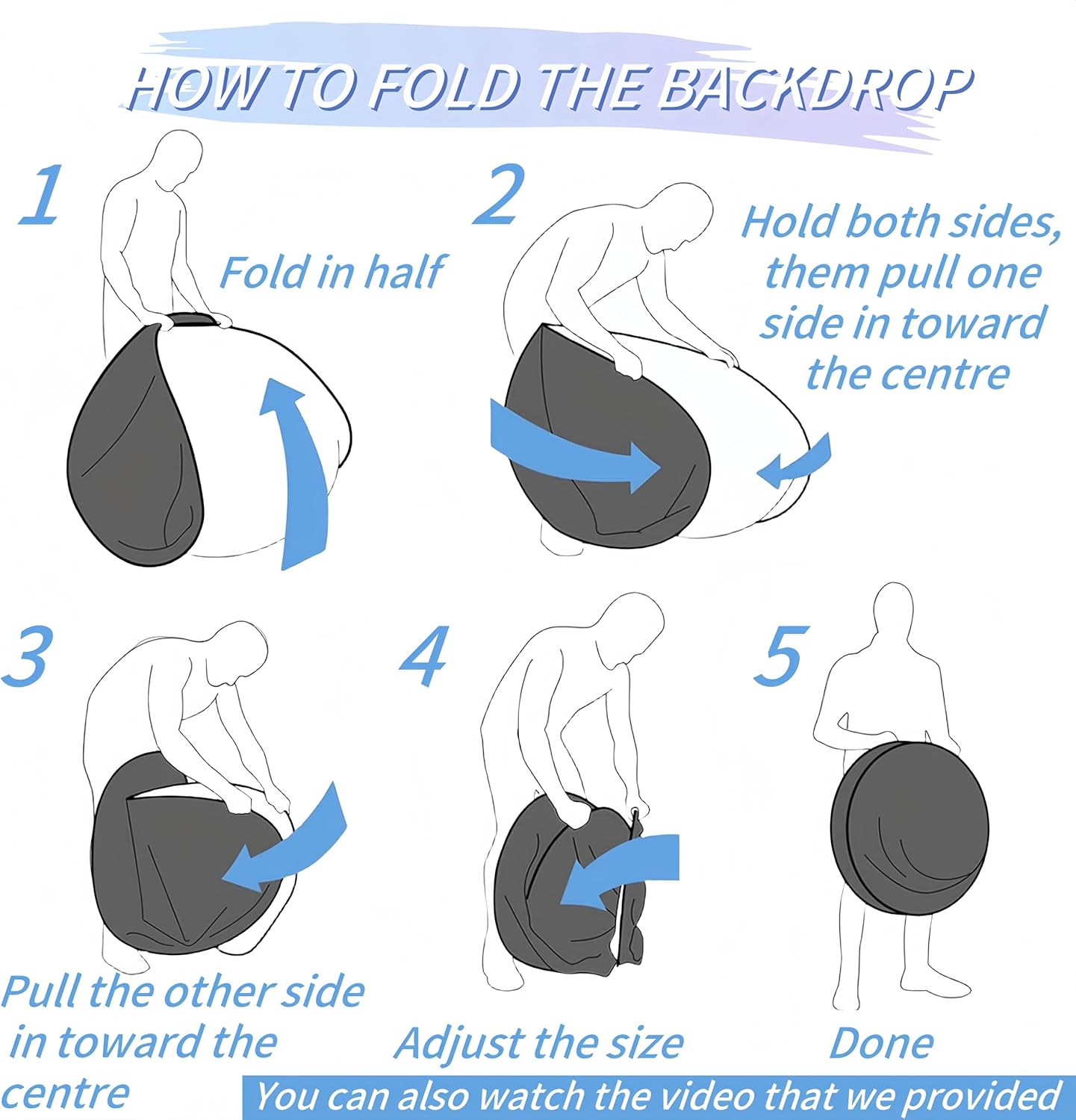 HOW TO FOLD THE BACKDROP

1

Fold in half

2

Hold both sides, them pull one side in toward the centre

3

Pull the other side in toward the centre

4

Adjust the size

5

Done

You can also watch the video that we provided