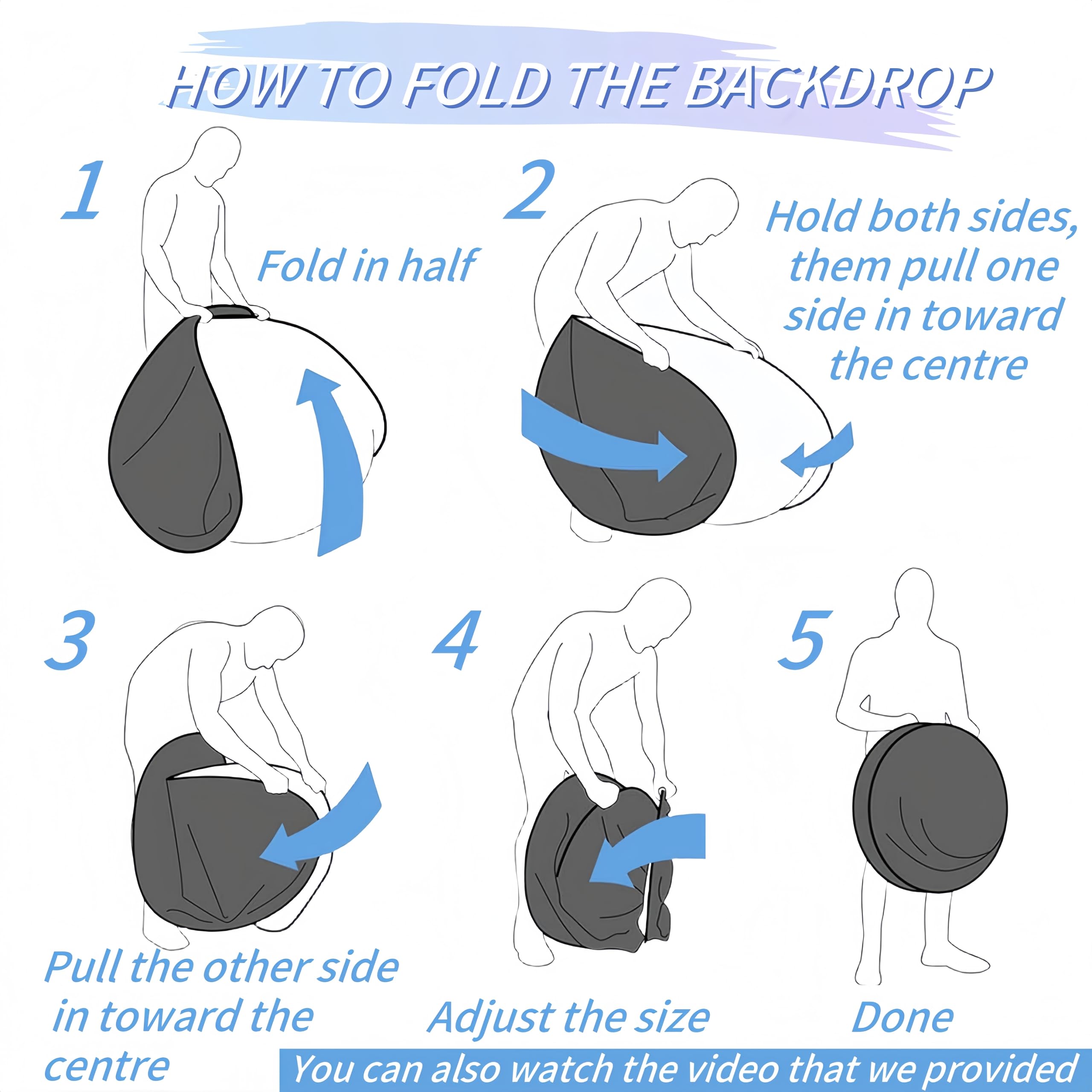 HOW TO FOLD THE BACKDROP

1

Fold in half

2

Hold both sides, them pull one side in toward the centre

3

Pull the other side in toward the centre

4

Adjust the size

5

Done

You can also watch the video that we provided