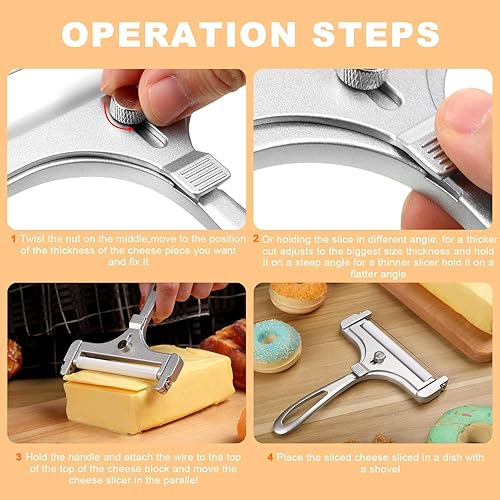 OPERATION STEPS

1 Twist the nut on the middle,move to the position of the thickness of the cheese piece you want and fix it

2 Or holding the slice in different angle, for a thicker cut adjusts to the biggest size thickness and hold it on a steep angle for a thinner slicer hold it on a flatter angle

3 Hold the handle and attach the wire to the top of the top of the cheese block and move the cheese slicer in the parallel

4 Place the sliced cheese sliced in a dish with a shovel