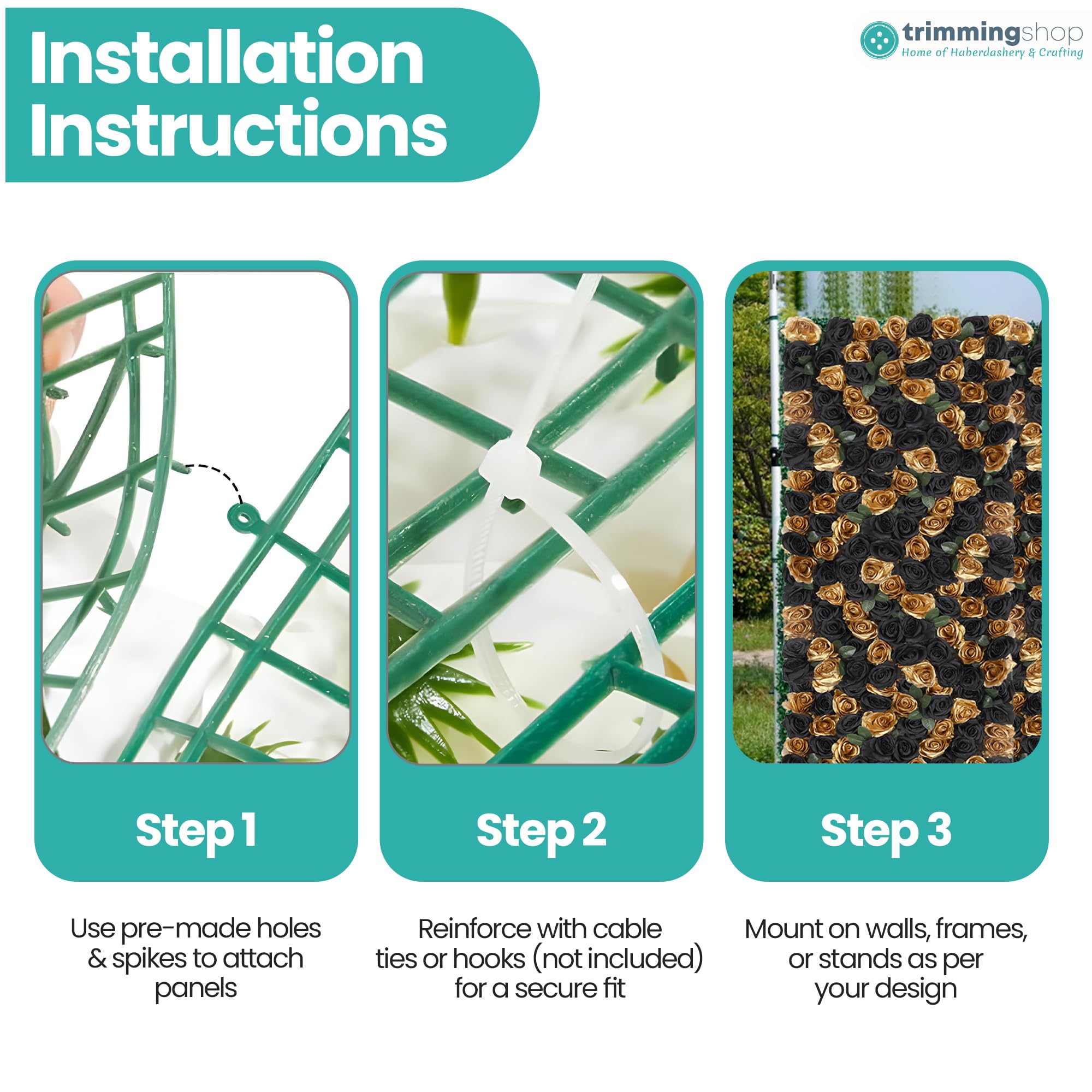 Installation Instructions

trimmingshop
Home of Haberdashery & Crafting

Step 1

Use pre-made holes & spikes to attach panels

Step 2

Reinforce with cable ties or hooks (not included) for a secure fit

Step 3

Mount on walls, frames, or stands as per your design