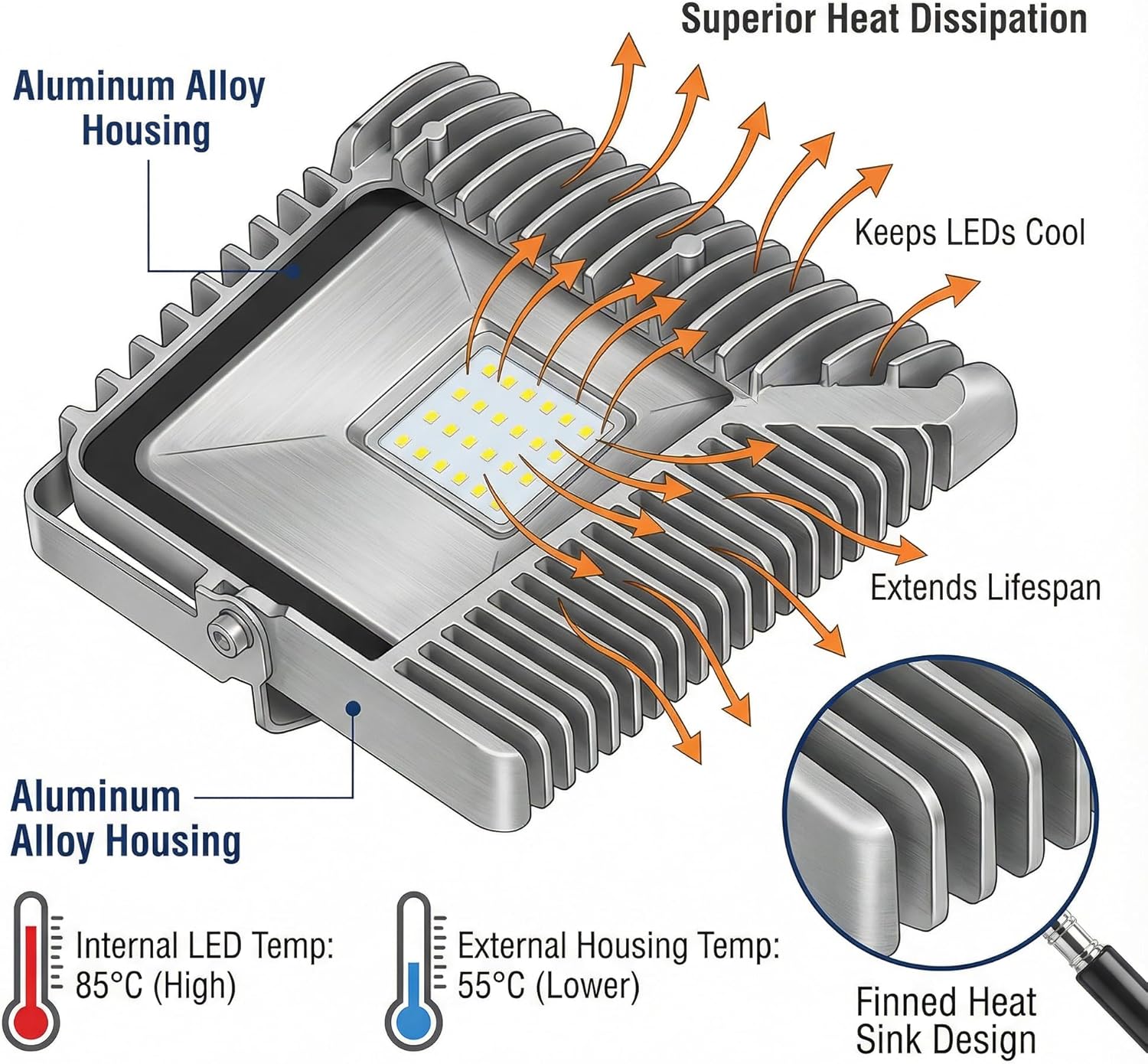 Superior Heat Dissipation

Aluminum Alloy Housing

Keeps LEDs Cool

Extends Lifespan

Aluminum Alloy Housing

Internal LED Temp: 85°C (High)

External Housing Temp: 55°C (Lower)

Finned Heat Sink Design