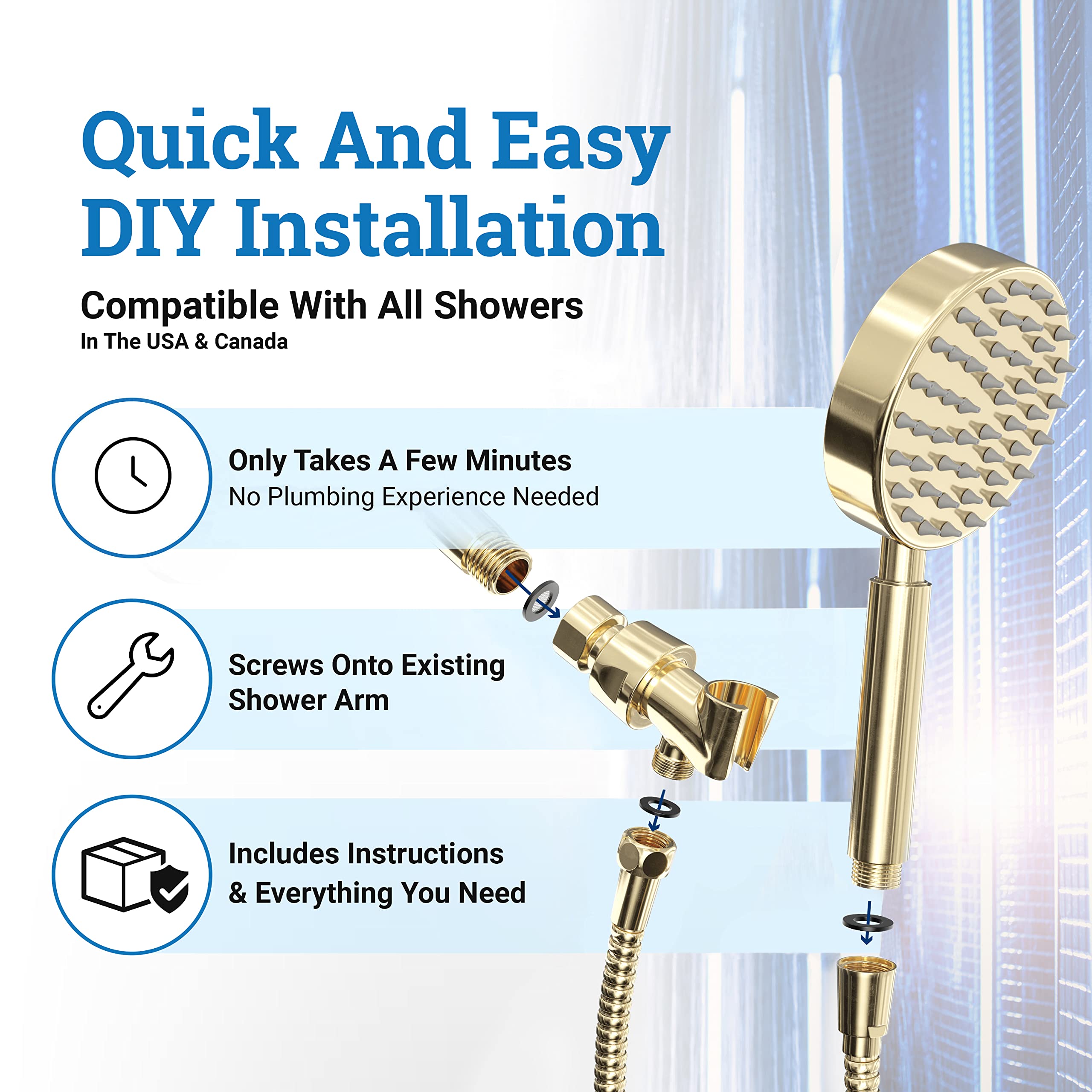 Quick And Easy DIY Installation

Compatible With All Showers
In The USA & Canada

Only Takes A Few Minutes
No Plumbing Experience Needed

Screws Onto Existing Shower Arm

Includes Instructions & Everything You Need