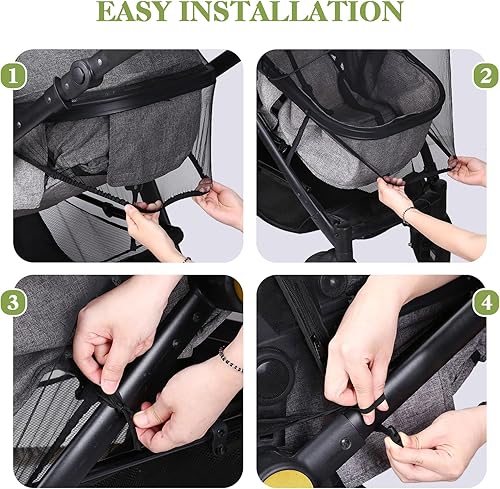 EASY INSTALLATION

1

2

3

4