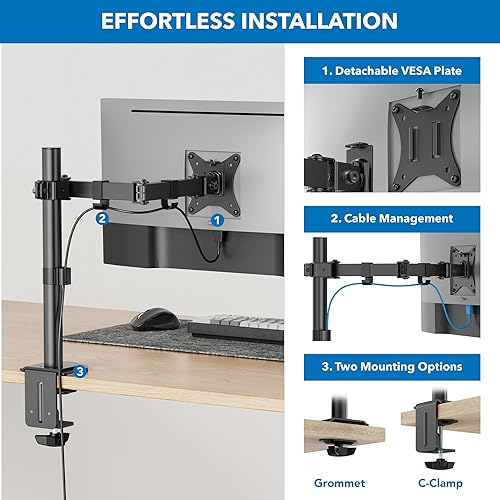 EFFORTLESS INSTALLATION

2

1

3

1. Detachable VESA Plate

2. Cable Management

3. Two Mounting Options

Grommet

C-Clamp