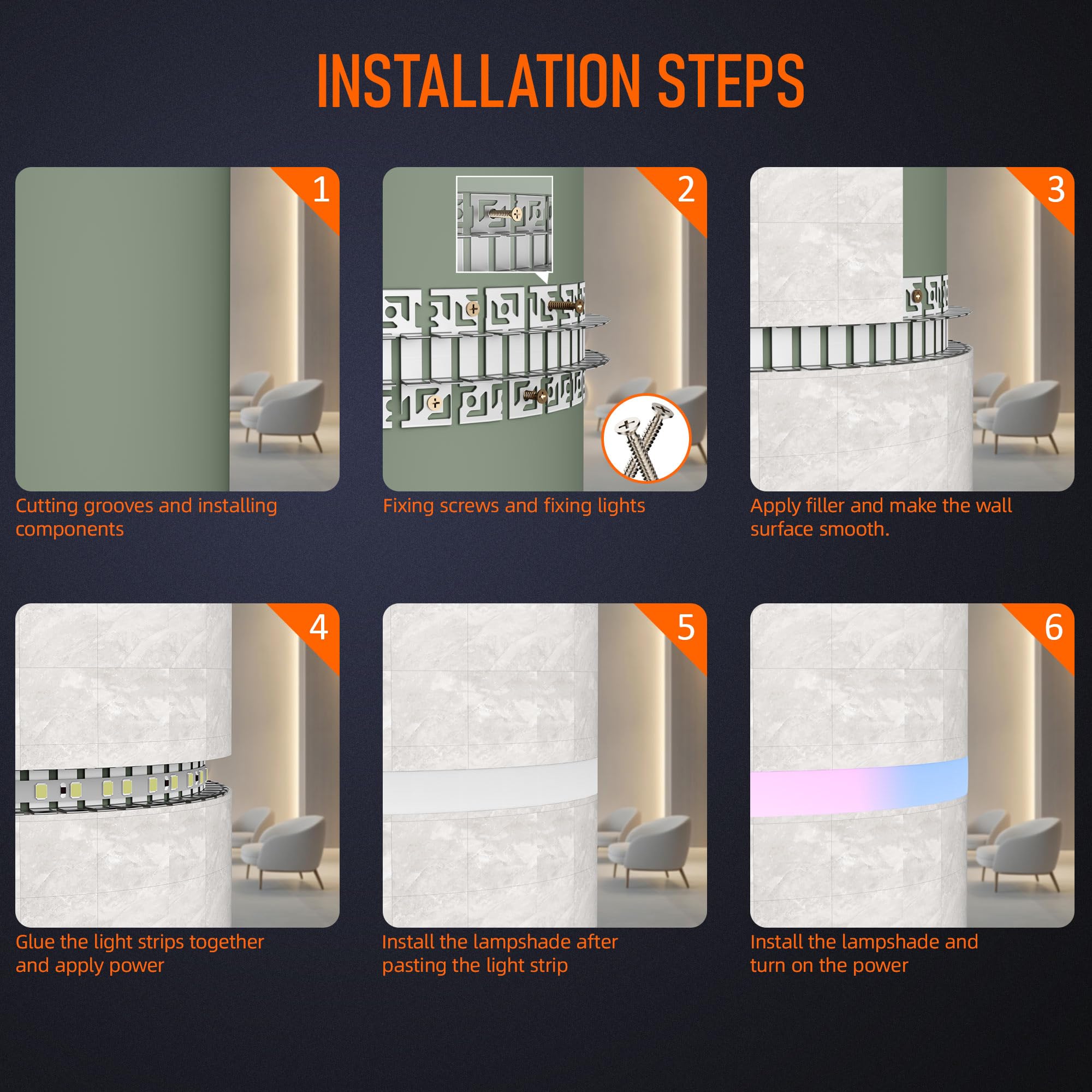 INSTALLATION STEPS

1

Cutting grooves and installing components

2

Fixing screws and fixing lights

3

Apply filler and make the wall surface smooth.

4

Glue the light strips together and apply power

5

Install the lampshade after pasting the light strip

6

Install the lampshade and turn on the power