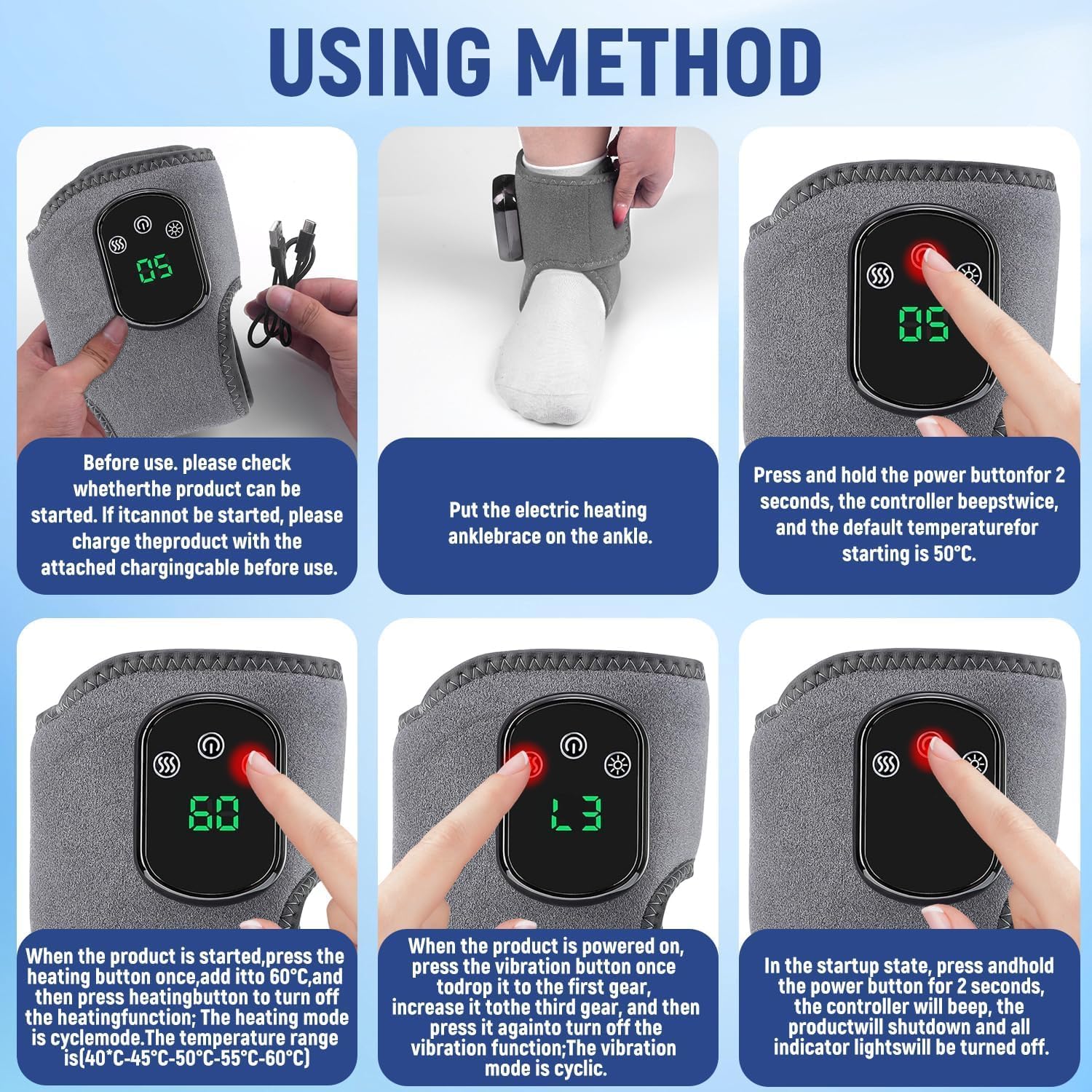 USING METHOD

05

Before use. please check whetherthe product can be started. If itcannot be started, please charge theproduct with the attached chargingcable before use.

Put the electric heating anklebrace on the ankle.

05

Press and hold the power buttonfor 2 seconds, the controller beepstwice, and the default temperaturefor starting is 50°C.

60

When the product is started,press the heating button once,add itto 60°C,and then press heatingbutton to turn off the heatingfunction; The heating mode is cyclemode.The temperature range is(40*C-45°C-50°C-55°C-60°C)

L3

When the product is powered on, press the vibration button once todrop it to the first gear, increase it tothe third gear, and then press it againto turn off the vibration function;The vibration mode is cyclic.

In the startup state, press andhold the power button for 2 seconds, the controller will beep, the productwill shutdown and all indicator lightswill be turned off.