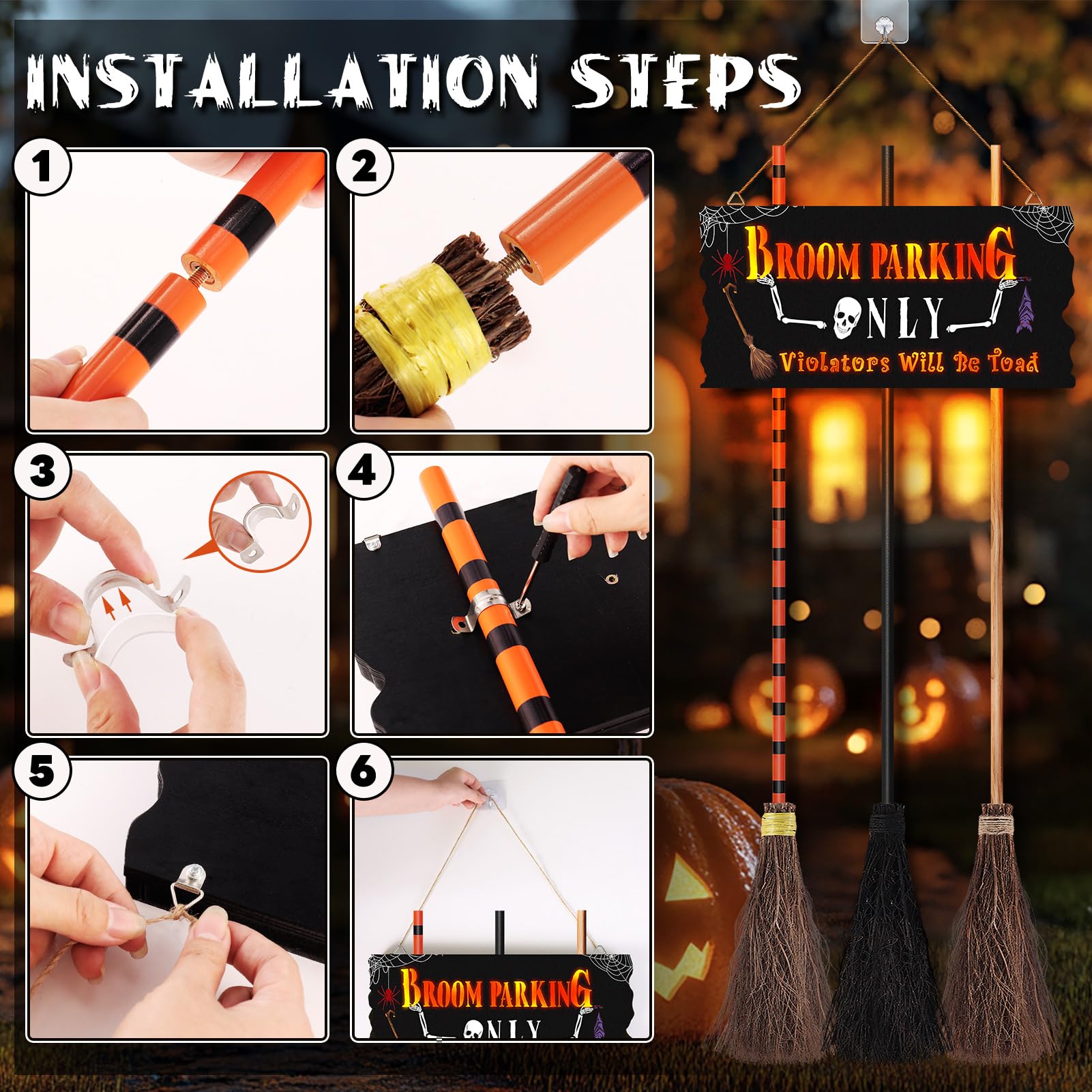 INSTALLATION STEPS

1

2

3

4

5

6

BROOM PARKING
ONLY

BROOM PARKING
ONLY
Violators Will Be Toad