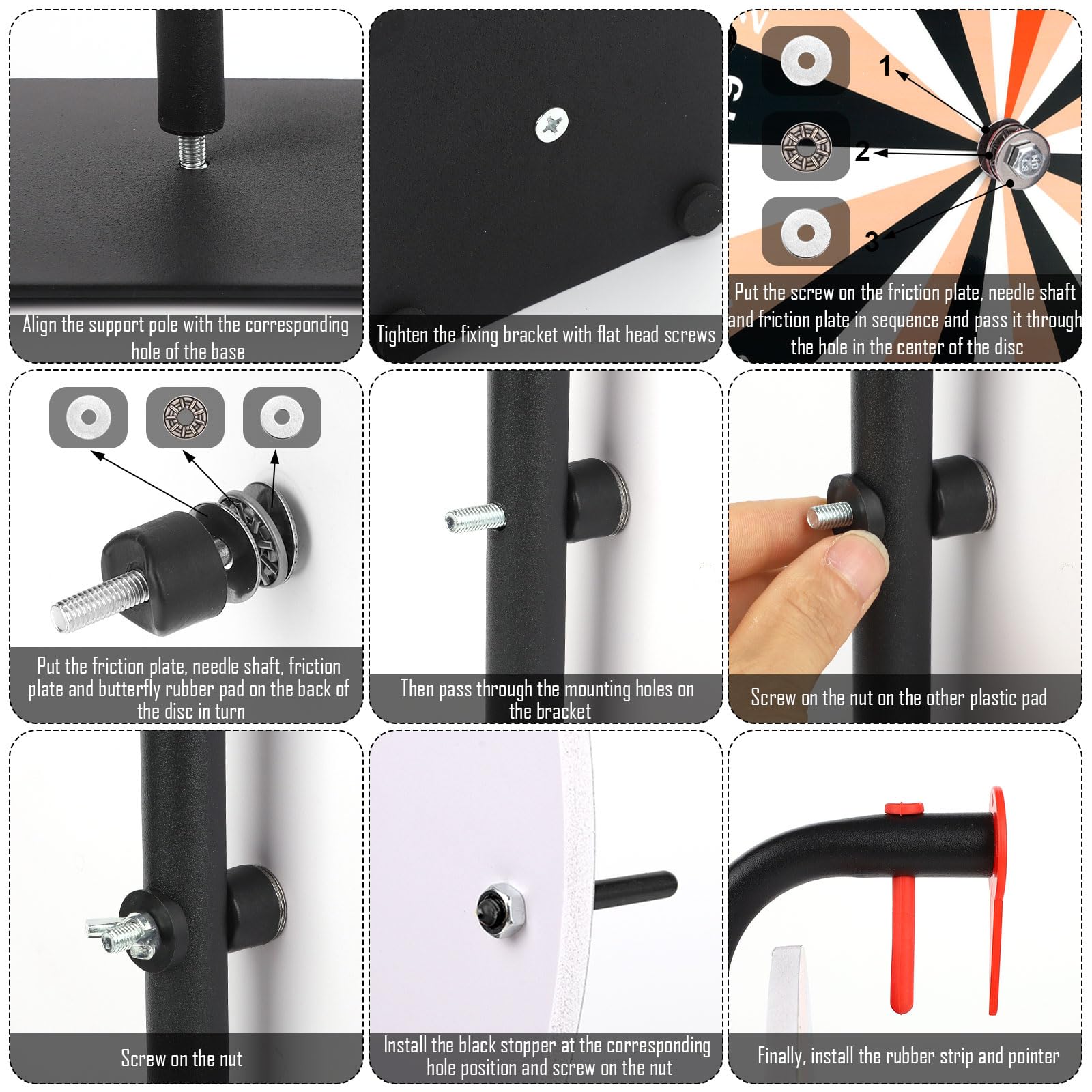 Align the support pole with the corresponding hole of the base

Tighten the fixing bracket with flat head screws

1
2
3
Put the screw on the friction plate, needle shaft and friction plate in sequence and pass it through the hole in the center of the disc

Put the friction plate, needle shaft, friction plate and butterfly rubber pad on the back of the disc in turn

Then pass through the mounting holes on the bracket

Screw on the nut on the other plastic pad

Screw on the nut

Install the black stopper at the corresponding hole position and screw on the nut

Finally, install the rubber strip and pointer