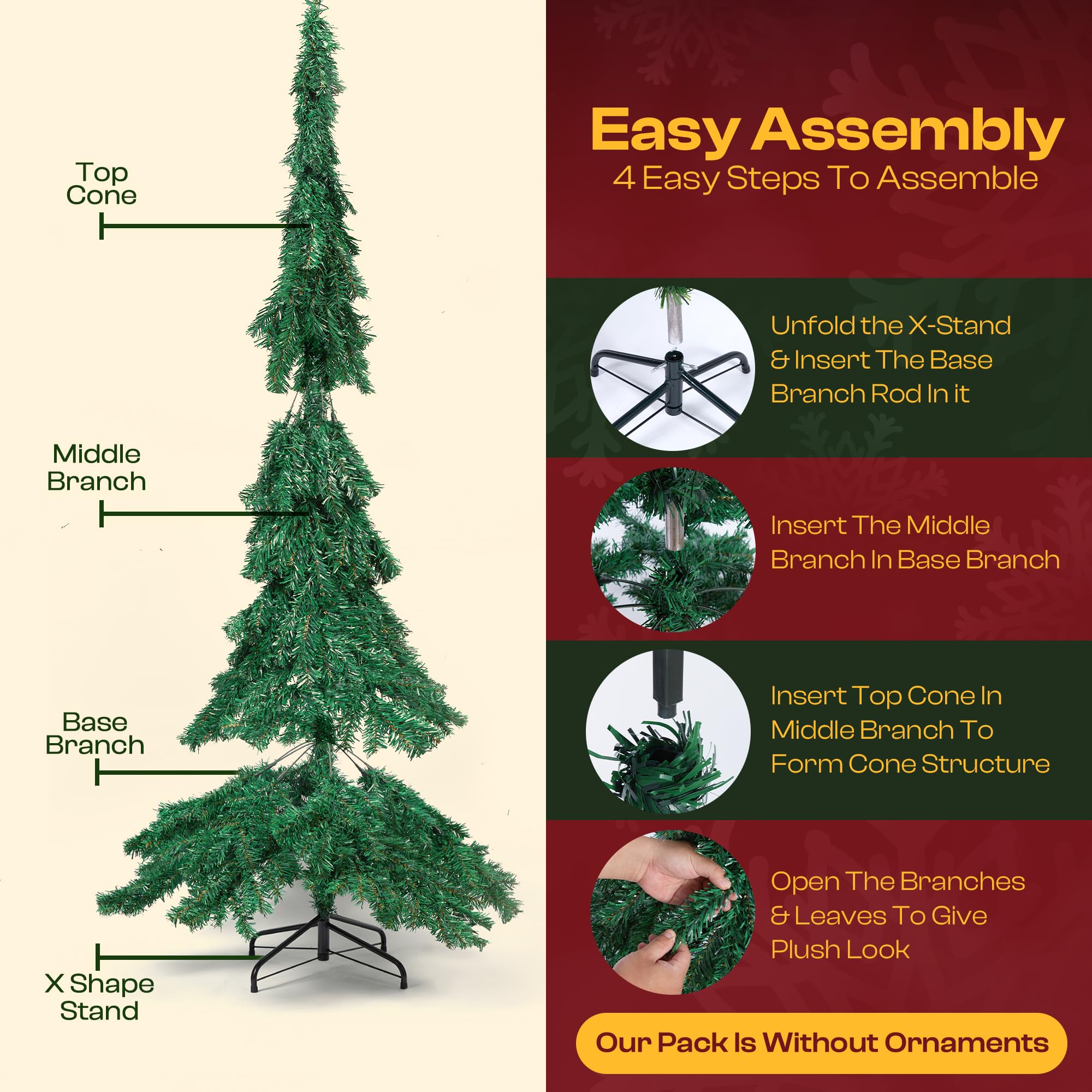 Top Cone

Middle Branch

Base Branch

X Shape Stand

Easy Assembly
4 Easy Steps To Assemble

Unfold the X-Stand & Insert The Base Branch Rod In it

Insert The Middle Branch In Base Branch

Insert Top Cone In Middle Branch To Form Cone Structure

Open The Branches & Leaves To Give Plush Look

Our Pack Is Without Ornaments