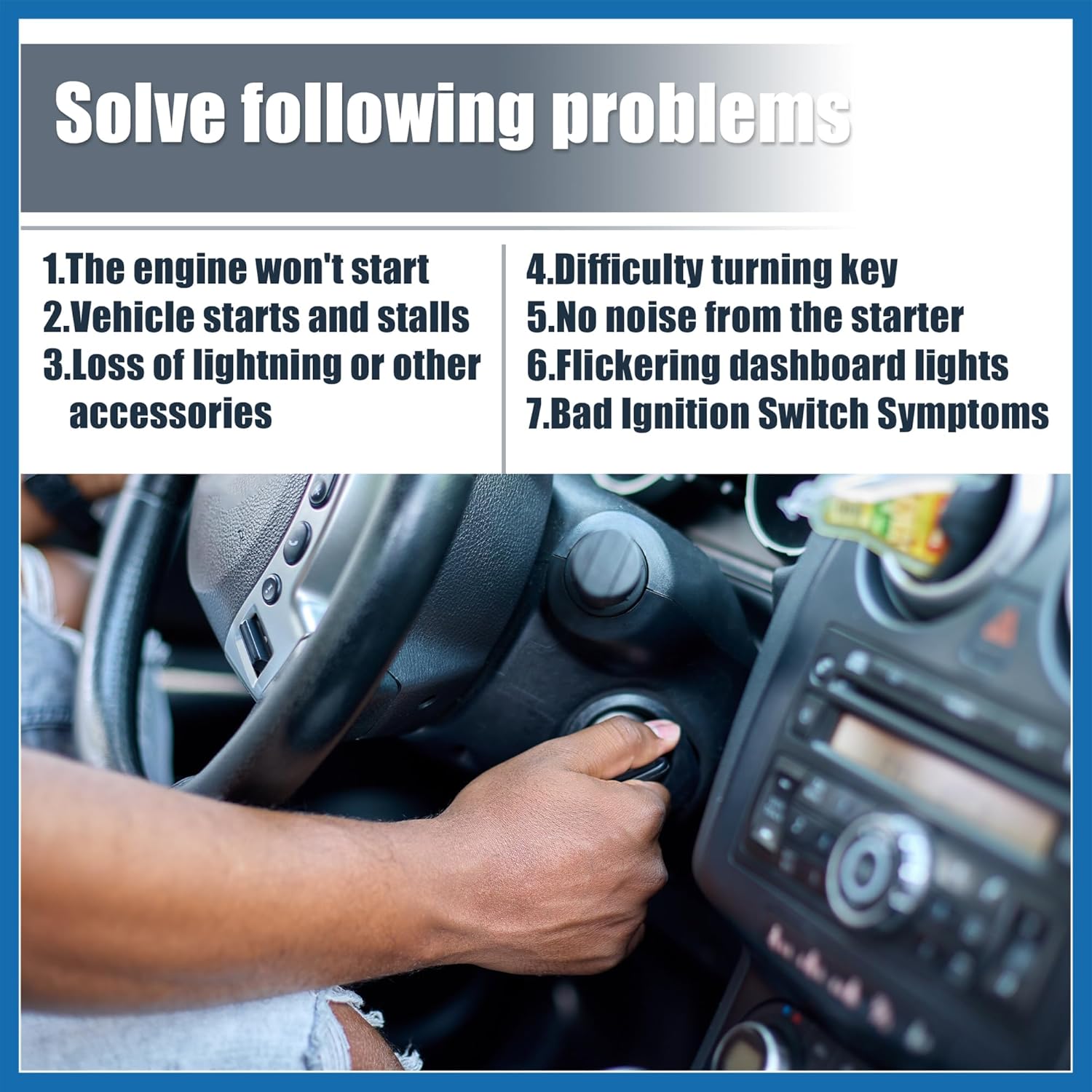 Solve following problems

1.The engine won't start
2.Vehicle starts and stalls
3.Loss of lightning or other accessories

4.Difficulty turning key
5.No noise from the starter
6.Flickering dashboard lights
7.Bad Ignition Switch Symptoms