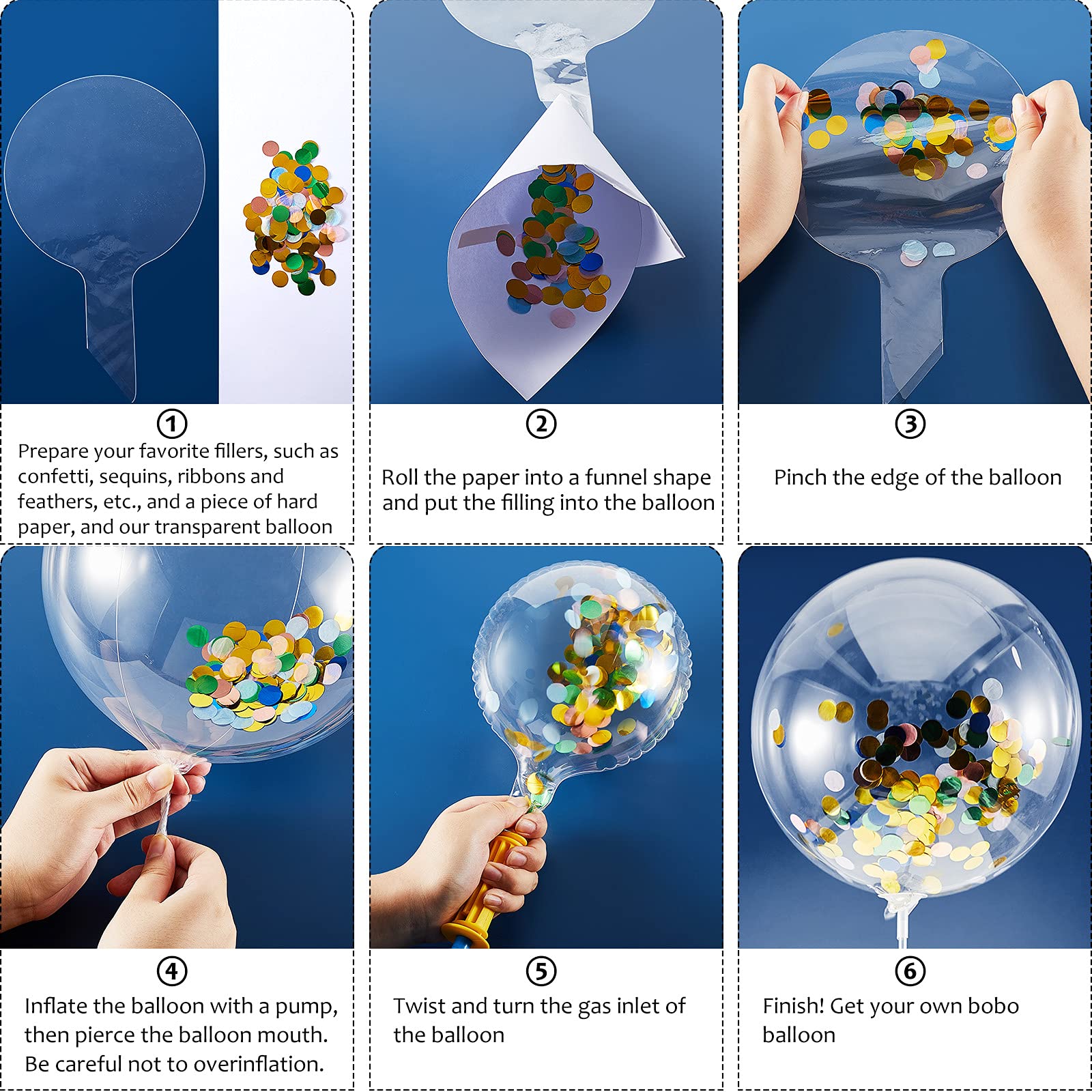 ①
Prepare your favorite fillers, such as confetti, sequins, ribbons and feathers, etc., and a piece of hard paper, and our transparent balloon

②
Roll the paper into a funnel shape and put the filling into the balloon

③
Pinch the edge of the balloon

④
Inflate the balloon with a pump, then pierce the balloon mouth. Be careful not to overinflation.

⑤
Twist and turn the gas inlet of the balloon

⑥
Finish! Get your own bobo balloon