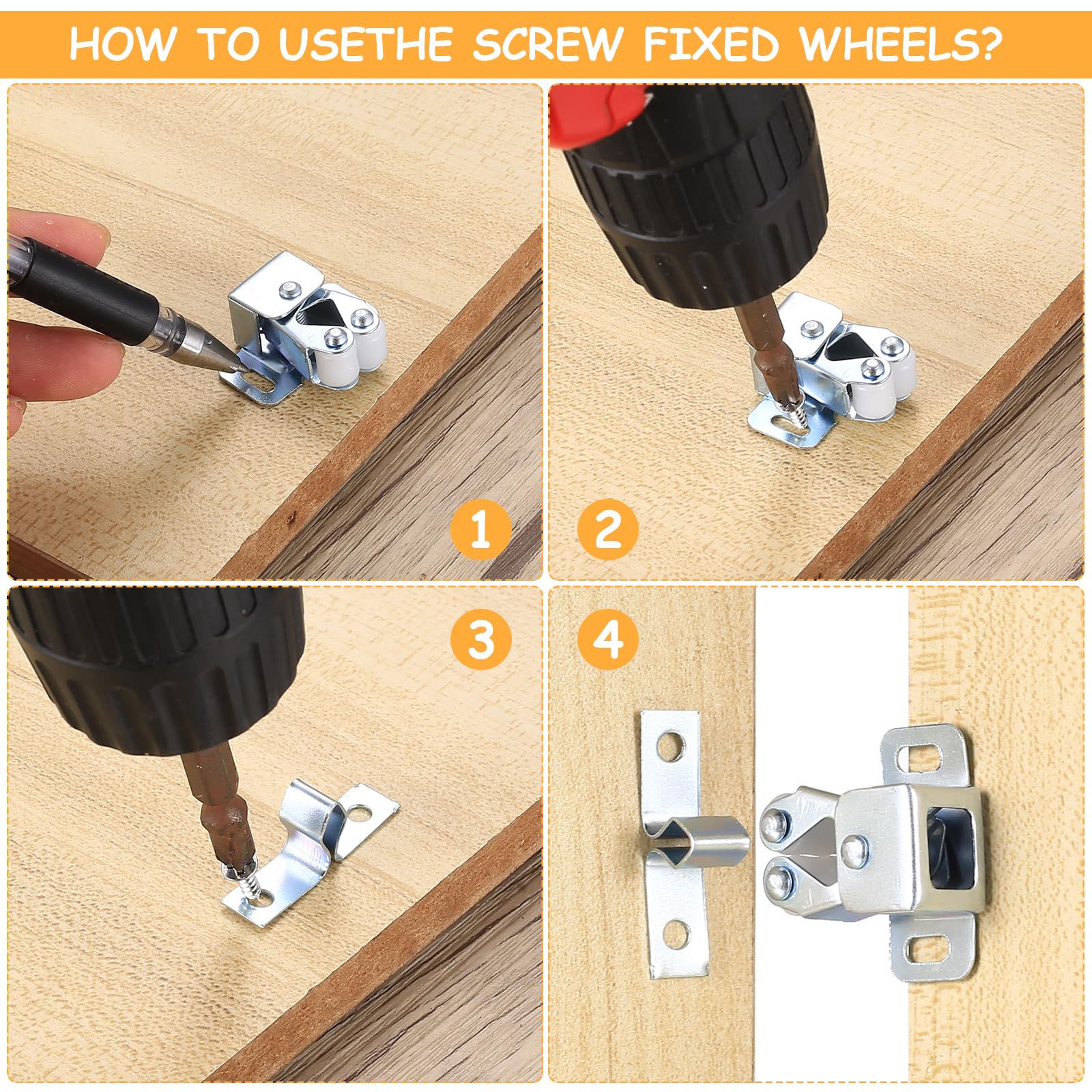 HOW TO USETHE SCREW FIXED WHEELS?

1

2

3

4