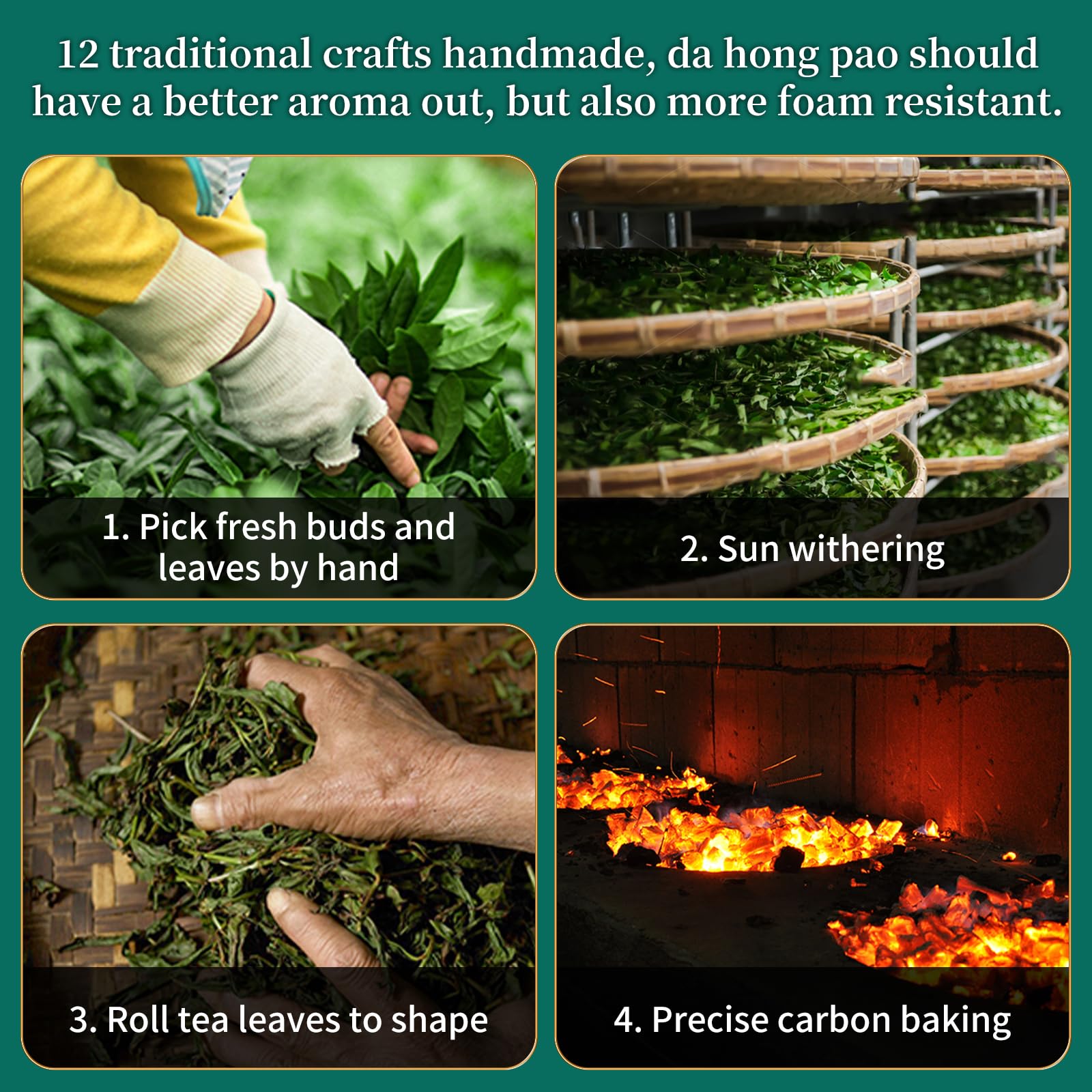 12 traditional crafts handmade, da hong pao should have a better aroma out, but also more foam resistant.

1. Pick fresh buds and leaves by hand

2. Sun withering

3. Roll tea leaves to shape

4. Precise carbon baking