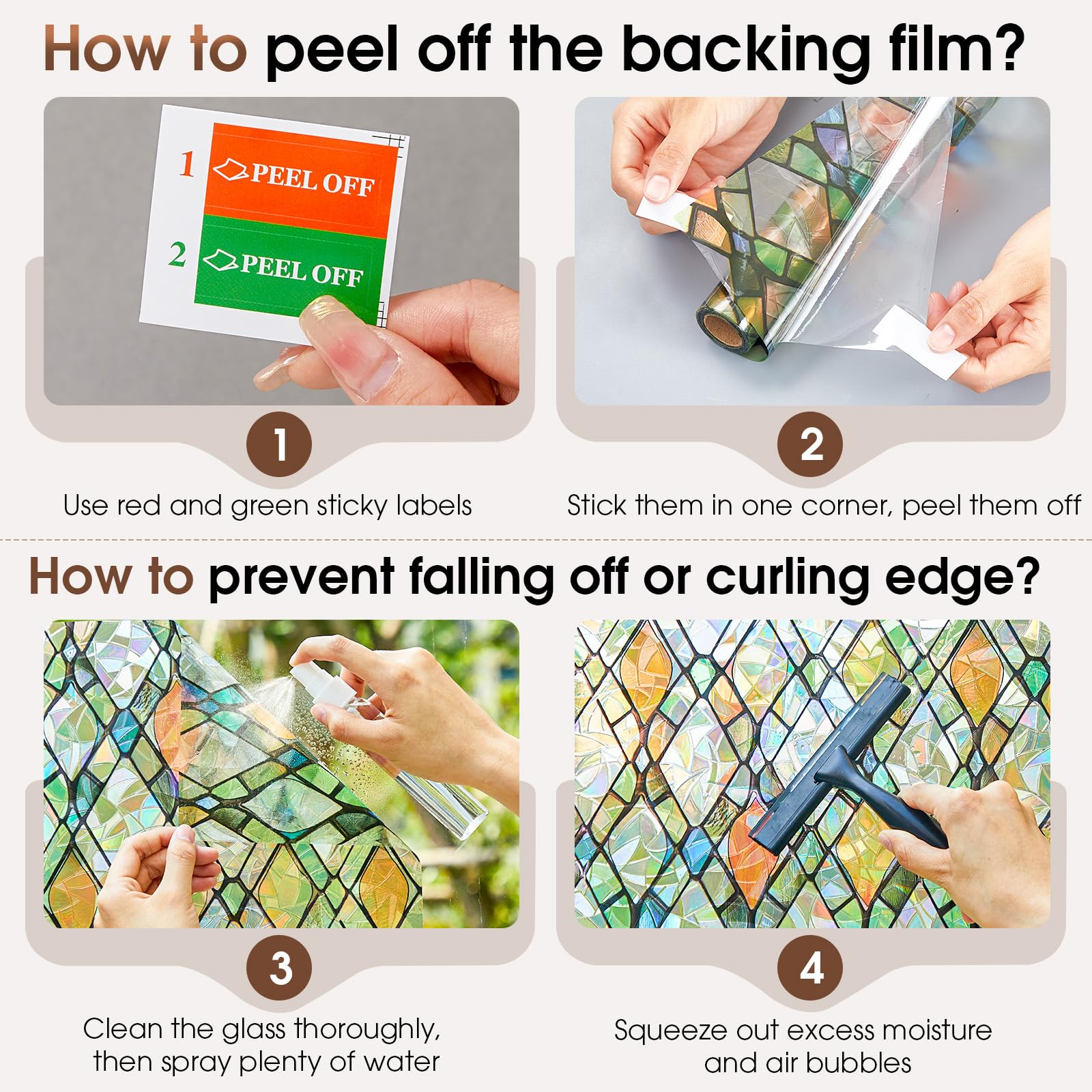 How to peel off the backing film?

1 PEEL OFF
2 PEEL OFF

1
Use red and green sticky labels

2
Stick them in one corner, peel them off

How to prevent falling off or curling edge?

3
Clean the glass thoroughly, then spray plenty of water

4
Squeeze out excess moisture and air bubbles