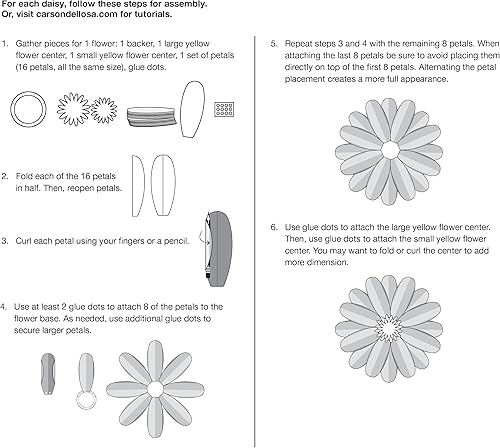 For each daisy, follow these steps for assembly.
Or, visit carsondellosa.com for tutorials.

1. Gather pieces for 1 flower: 1 backer, 1 large yellow flower center, 1 small yellow flower center, 1 set of petals (16 petals, all the same size), glue dots.

2. Fold each of the 16 petals in half. Then, reopen petals.

3. Curl each petal using your fingers or a pencil.

4. Use at least 2 glue dots to attach 8 of the petals to the flower base. As needed, use additional glue dots to secure larger petals.

5. Repeat steps 3 and 4 with the remaining 8 petals. When attaching the last 8 petals be sure to avoid placing them directly on top of the first 8 petals. Alternating the petal placement creates a more full appearance.

6. Use glue dots to attach the large yellow flower center. Then, use glue dots to attach the small yellow flower center. You may want to fold or curl the center to add more dimension.