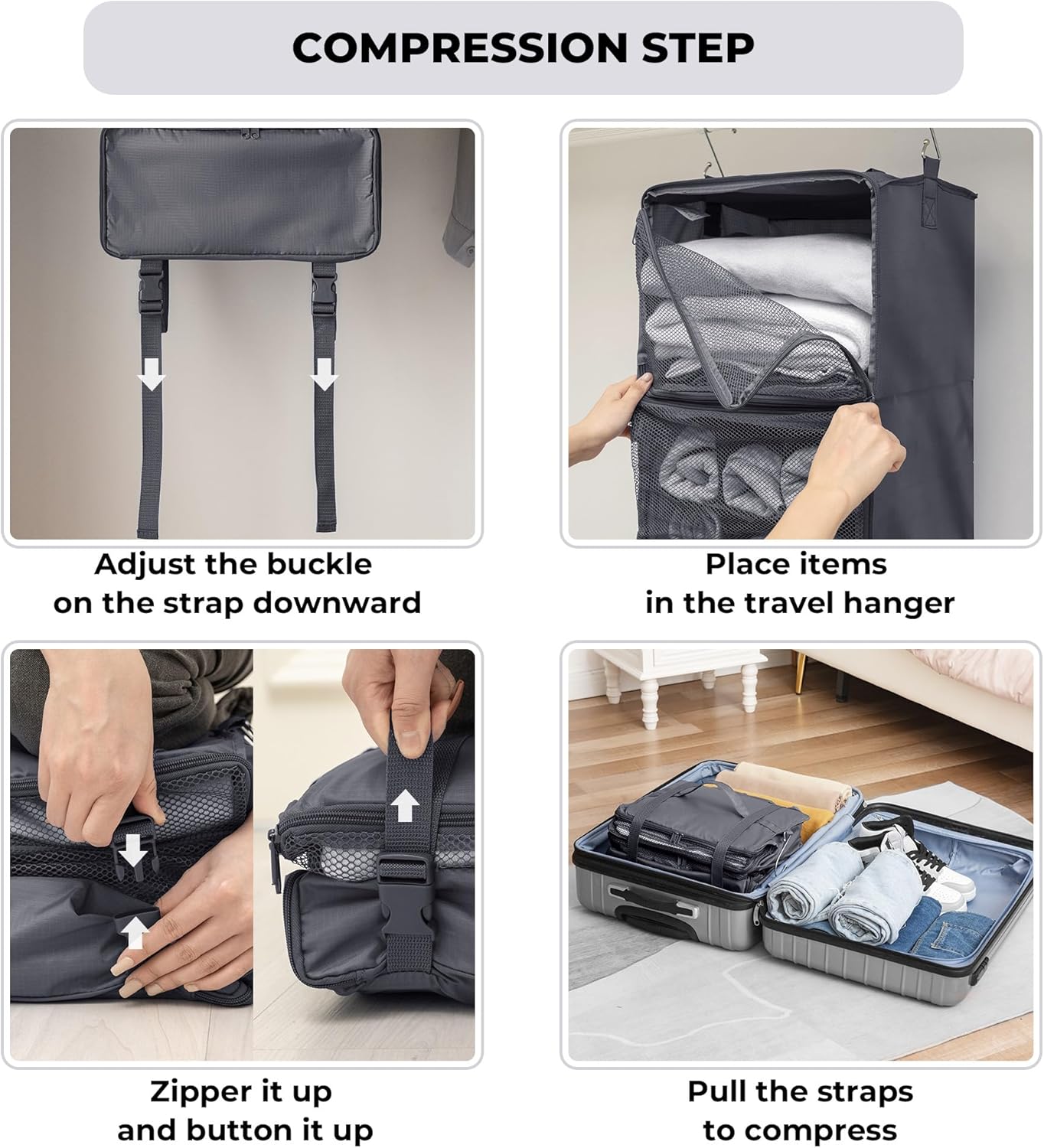 COMPRESSION STEP

Adjust the buckle on the strap downward

Place items in the travel hanger

Zipper it up and button it up

Pull the straps to compress