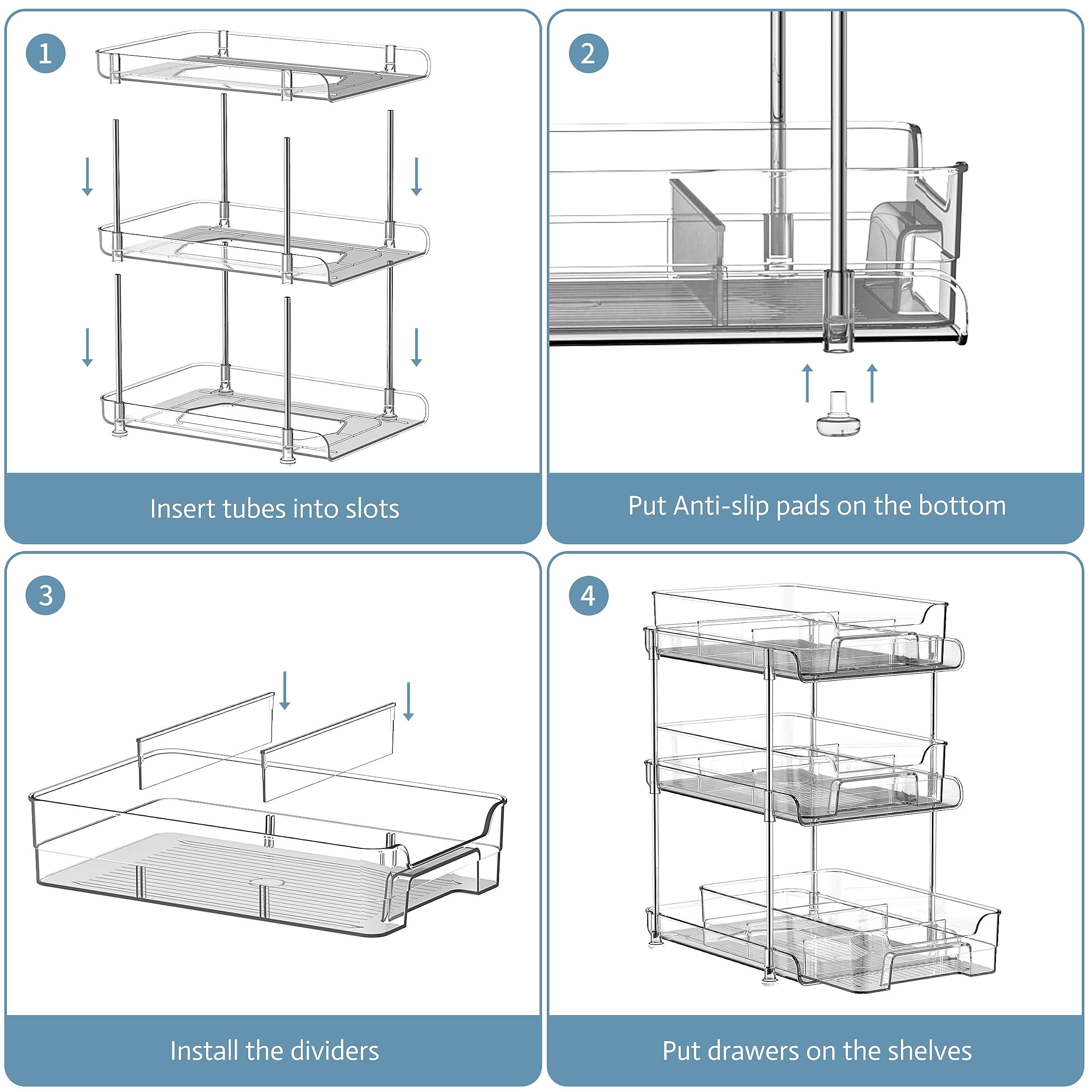 1

Insert tubes into slots

2

Put Anti-slip pads on the bottom

3

Install the dividers

4

Put drawers on the shelves