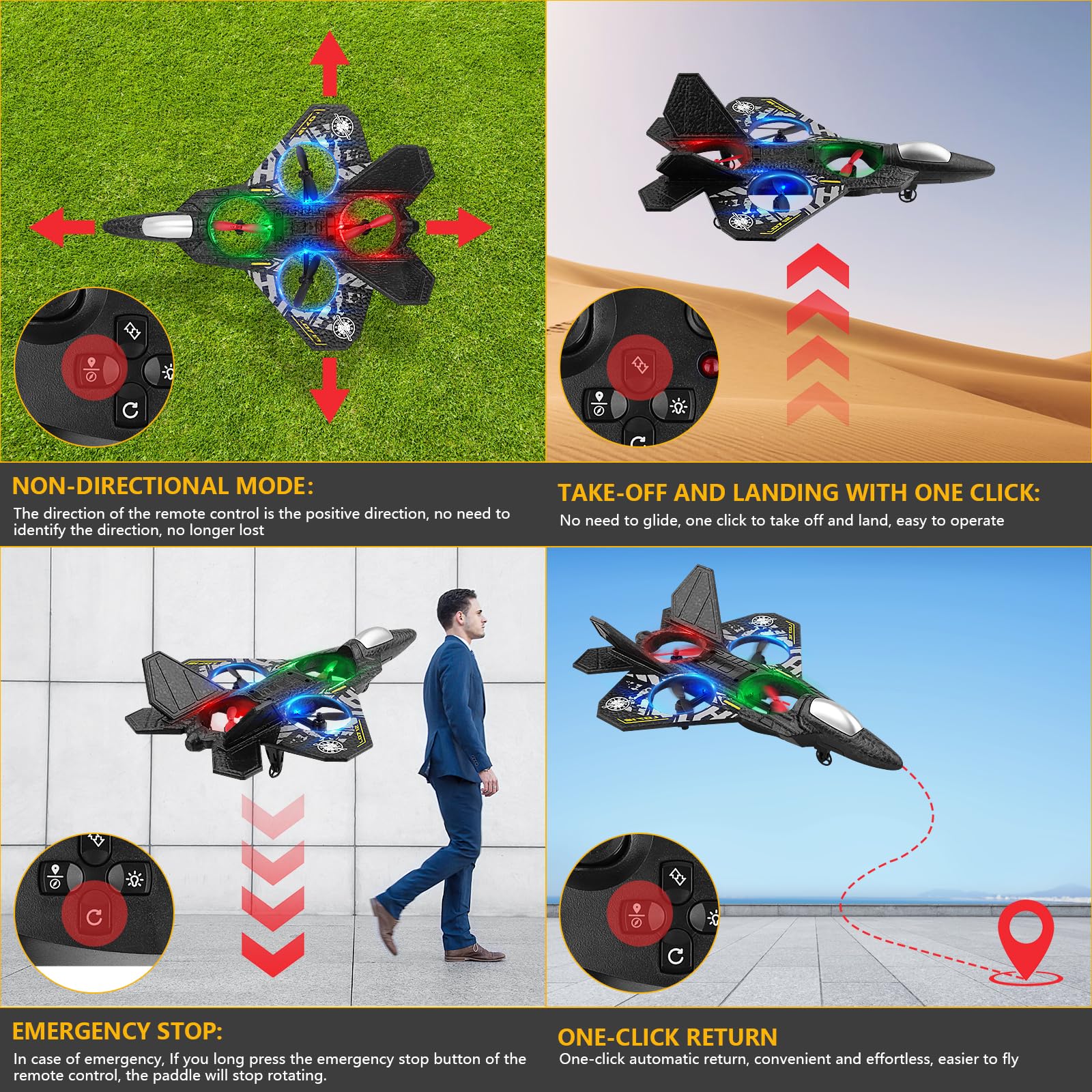 NON-DIRECTIONAL MODE:
The direction of the remote control is the positive direction, no need to identify the direction, no longer lost

TAKE-OFF AND LANDING WITH ONE CLICK:
No need to glide, one click to take off and land, easy to operate

EMERGENCY STOP:
In case of emergency, If you long press the emergency stop button of the remote control, the paddle will stop rotating.

ONE-CLICK RETURN
One-click automatic return, convenient and effortless, easier to fly