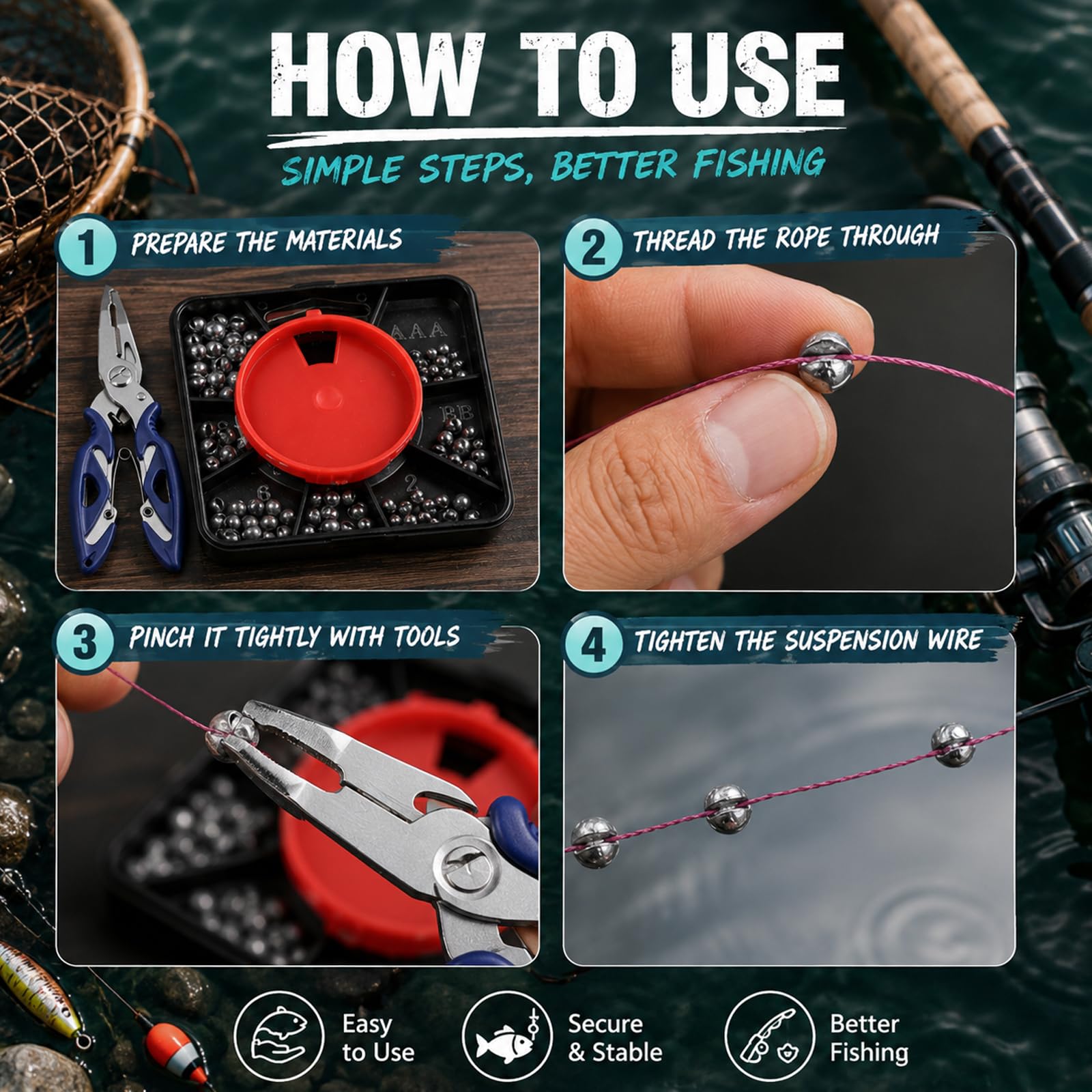 HOW TO USE

SIMPLE STEPS, BETTER FISHING

1 PREPARE THE MATERIALS

AAA

BB

6

2

2 THREAD THE ROPE THROUGH

3 PINCH IT TIGHTLY WITH TOOLS

4 TIGHTEN THE SUSPENSION WIRE

Easy to Use

Secure & Stable

Better Fishing