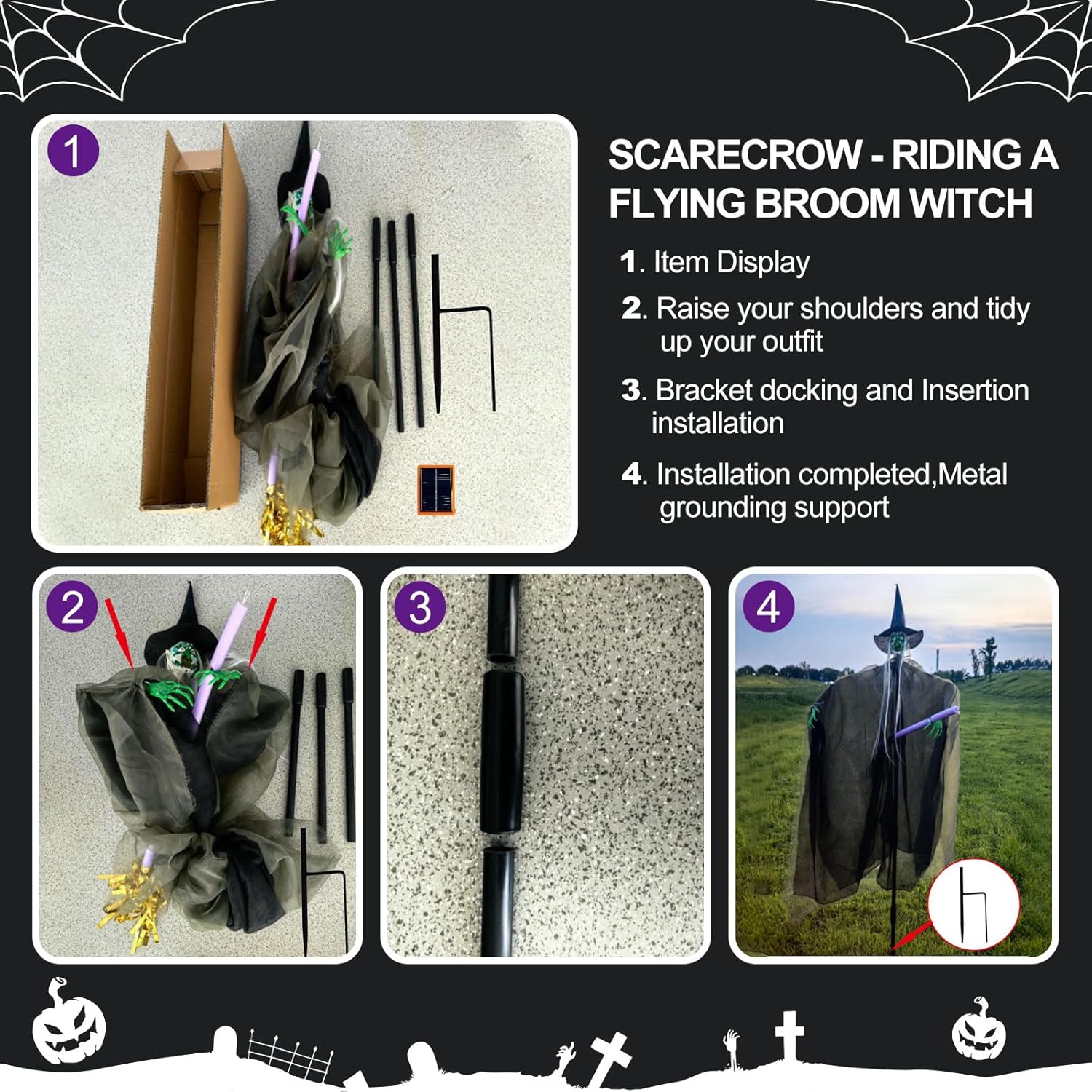 1

SCARECROW - RIDING A FLYING BROOM WITCH

1. Item Display

2. Raise your shoulders and tidy up your outfit

3. Bracket docking and Insertion installation

4. Installation completed,Metal grounding support

2

3

4