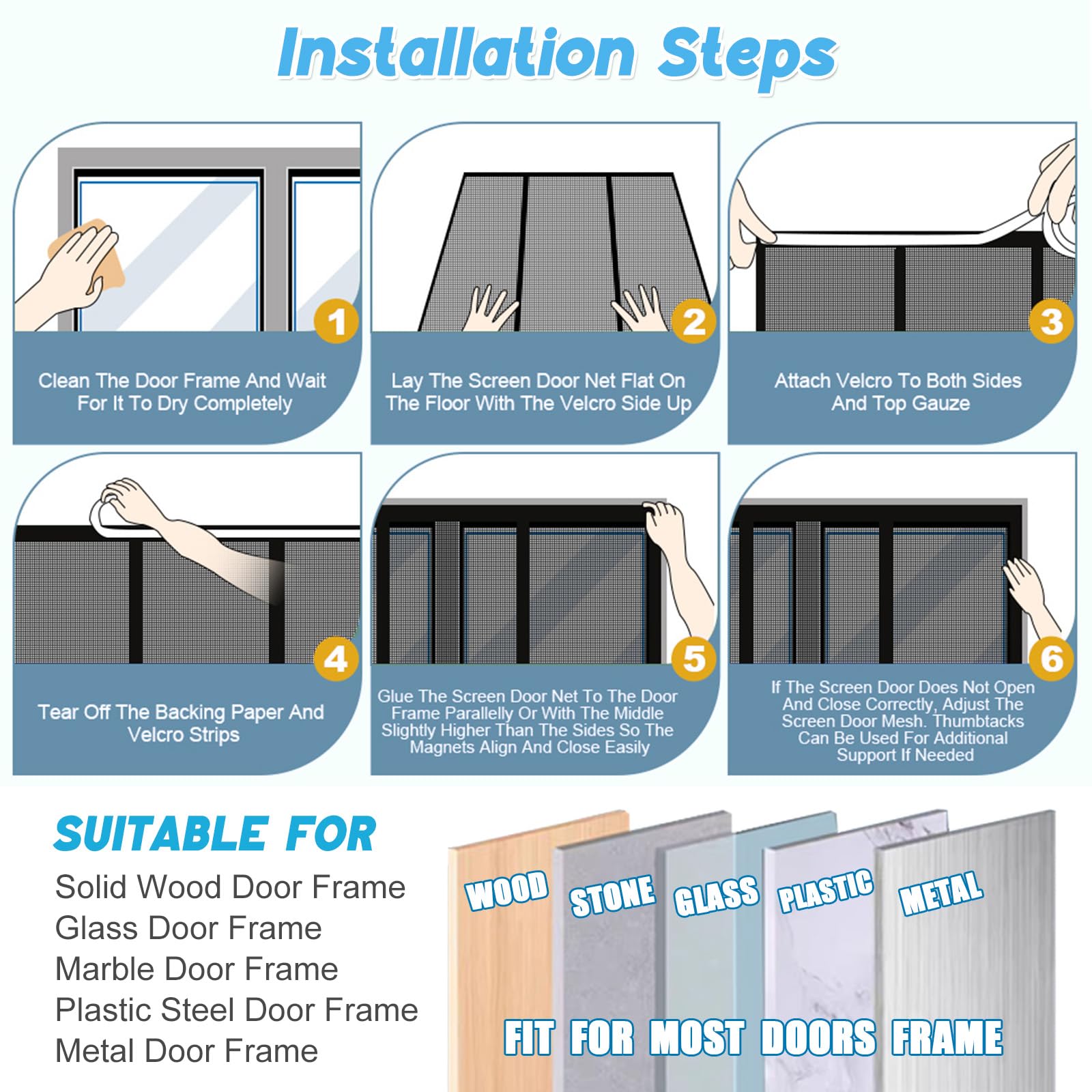 Installation Steps

1
Clean The Door Frame And Wait For It To Dry Completely

2
Lay The Screen Door Net Flat On The Floor With The Velcro Side Up

3
Attach Velcro To Both Sides And Top Gauze

4
Tear Off The Backing Paper And Velcro Strips

5
Glue The Screen Door Net To The Door Frame Parallelly Or With The Middle Slightly Higher Than The Sides So The Magnets Align And Close Easily

6
If The Screen Door Does Not Open And Close Correctly, Adjust The Screen Door Mesh. Thumbtacks Can Be Used For Additional Support If Needed

SUITABLE FOR
Solid Wood Door Frame
Glass Door Frame
Marble Door Frame
Plastic Steel Door Frame
Metal Door Frame

WOOD
STONE
GLASS
PLASTIC
METAL

FIT FOR MOST DOORS FRAME